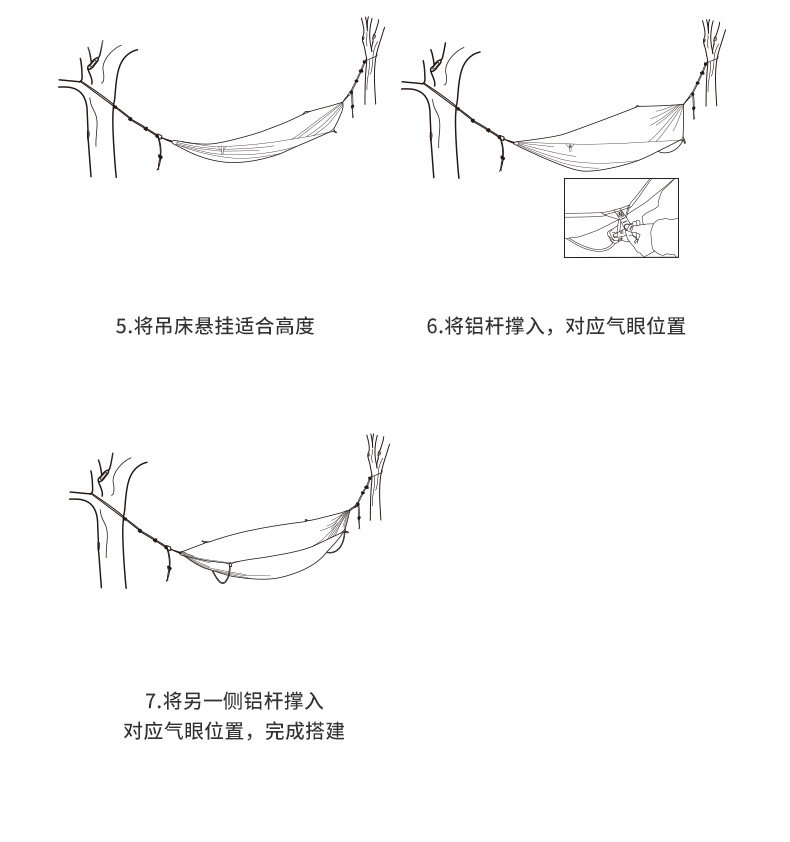 5.将吊床悬挂适合高度

6.将铝杆撑入，对应气眼位置

7.将另一侧铝杆撑入
对应气眼位置，完成搭建