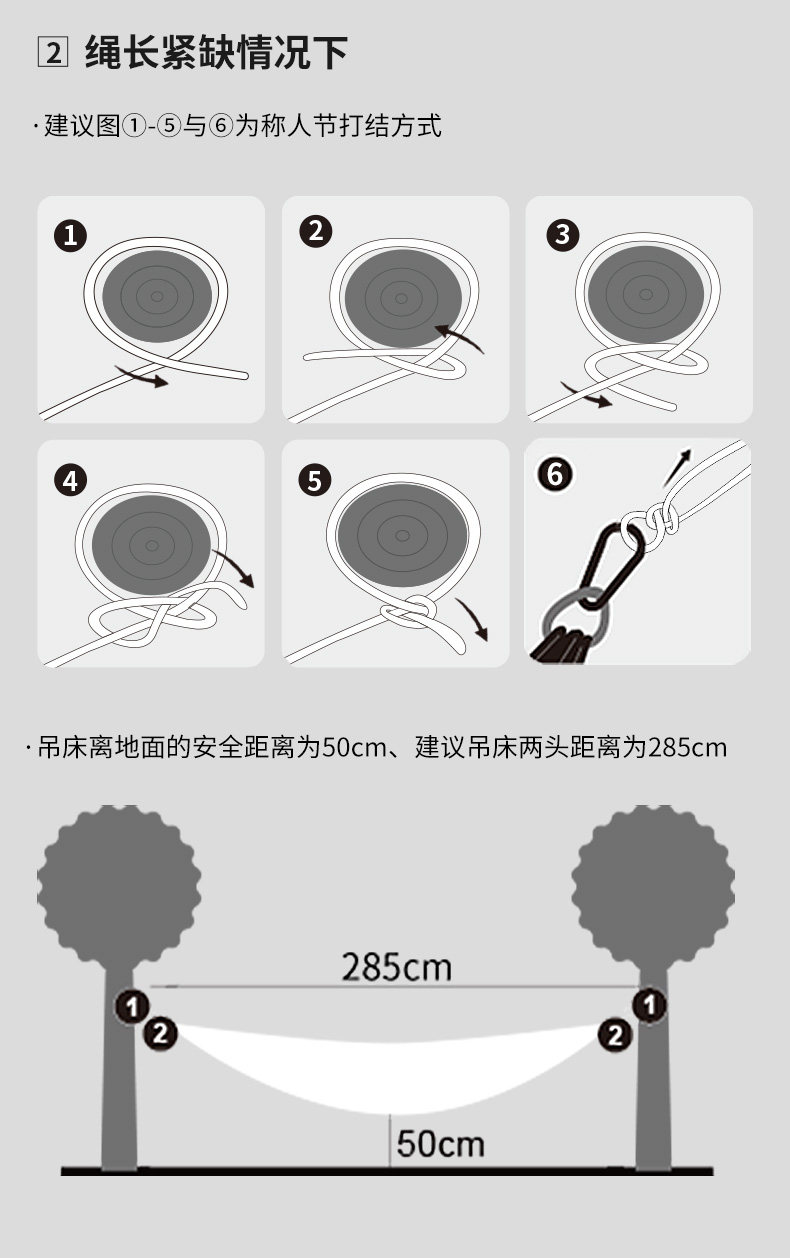 2 绳长紧缺情况下

· 建议图①-⑤与⑥为称人节打结方式

1

2

3

4

5

6

· 吊床离地面的安全距离为50cm、建议吊床两头距离为285cm

285cm

1

2

1

2

50cm