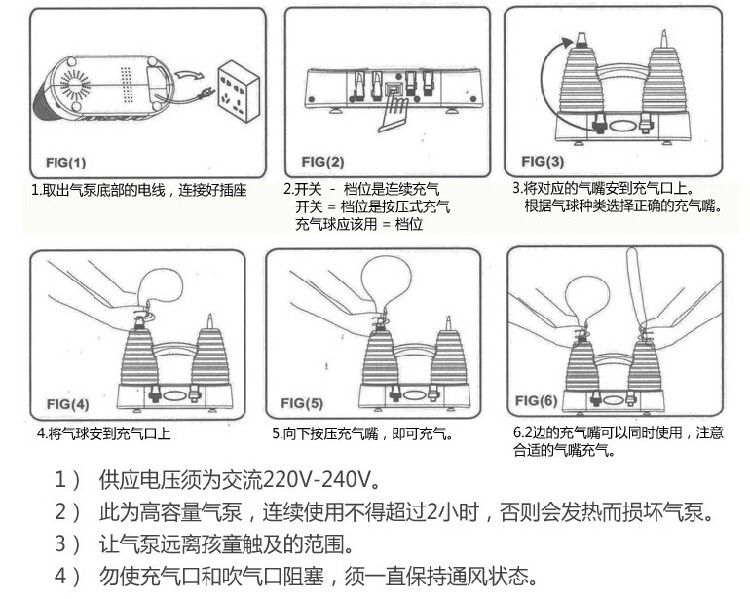 FIG(1)

1.取出气泵底部的电线，连接好插座

FIG(2)

2.开关 - 档位是连续充气
开关 = 档位是按压式充气
充气球应该用 = 档位

FIG(3)

3.将对应的气嘴安到充气口上。
根据气球种类选择正确的充气嘴。

FIG(4)

4.将气球安到充气口上

FIG(5)

5.向下按压充气嘴，即可充气。

FIG(6)

6.2边的充气嘴可以同时使用，注意合适的气嘴充气。

1） 供应电压须为交流220V-240V。
2） 此为高容量气泵，连续使用不得超过2小时，否则会发热而损坏气泵。
3） 让气泵远离孩童触及的范围。
4） 勿使充气口和吹气口阻塞，须一直保持通风状态。