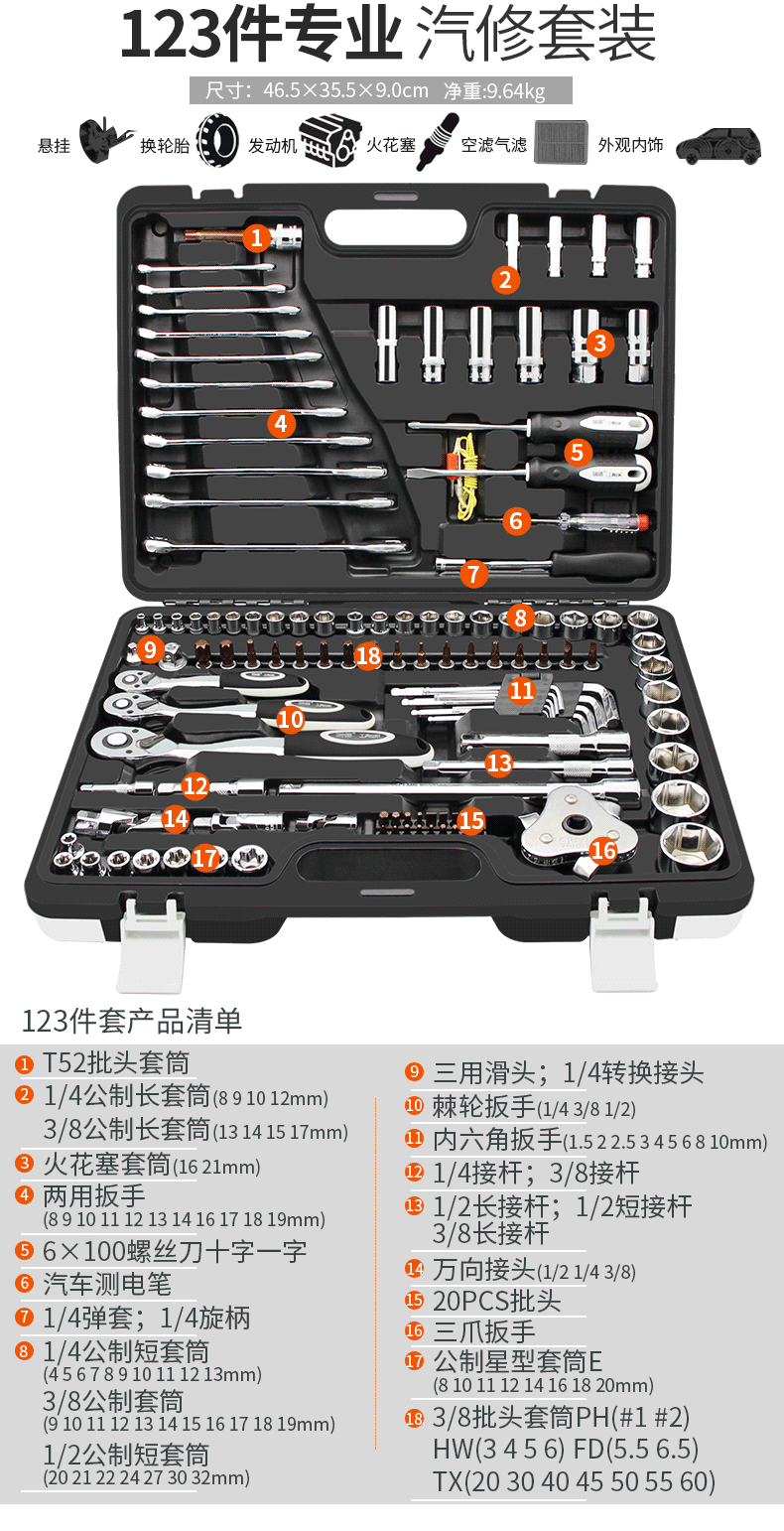 123件专业 汽修套装

尺寸：46.5×35.5×9.0cm 净重:9.64kg

悬挂 换轮胎 发动机 火花塞 空滤气滤 外观内饰

1 2 3 4 5 6 7 8 9 18 11 10 13 12 14 15 16 17

123件套产品清单

1 T52批头套筒

2 1/4公制长套筒(8 9 10 12mm)
3/8公制长套筒(13 14 15 17mm)

3 火花塞套筒(16 21mm)

4 两用扳手
(8 9 10 11 12 13 14 16 17 18 19mm)

5 6×100螺丝刀十字一字

6 汽车测电笔

7 1/4弹套；1/4旋柄

8 1/4公制短套筒
(4 5 6 7 8 9 10 11 12 13mm)
3/8公制套筒
(9 10 11 12 13 14 15 16 17 18 19mm)
1/2公制短套筒
(20 21 22 24 27 30 32mm)

9 三用滑头；1/4转换接头

10 棘轮扳手(1/4 3/8 1/2)

11 内六角扳手(1.5 2 2.5 3 4 5 6 8 10mm)

12 1/4接杆；3/8接杆

13 1/2长接杆；1/2短接杆
3/8长接杆

14 万向接头(1/2 1/4 3/8)

15 20PCS批头

16 三爪扳手

17 公制星型套筒E
(8 10 11 12 14 16 18 20mm)

18 3/8批头套筒PH(#1 #2)
HW(3 4 5 6) FD(5.5 6.5)
TX(20 30 40 45 50 55 60)