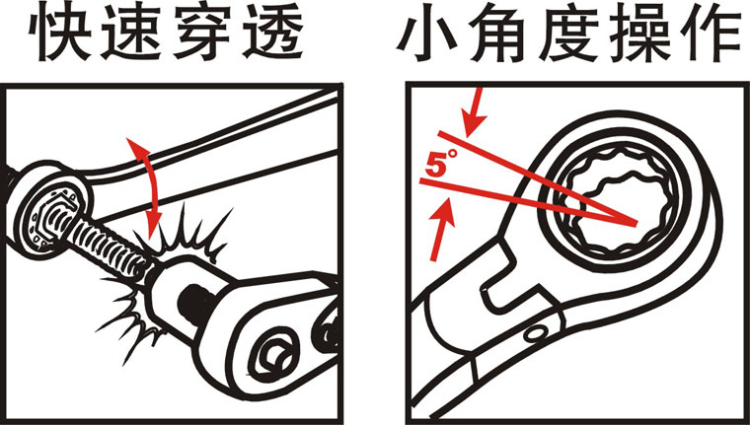 快速穿透

小角度操作

5°