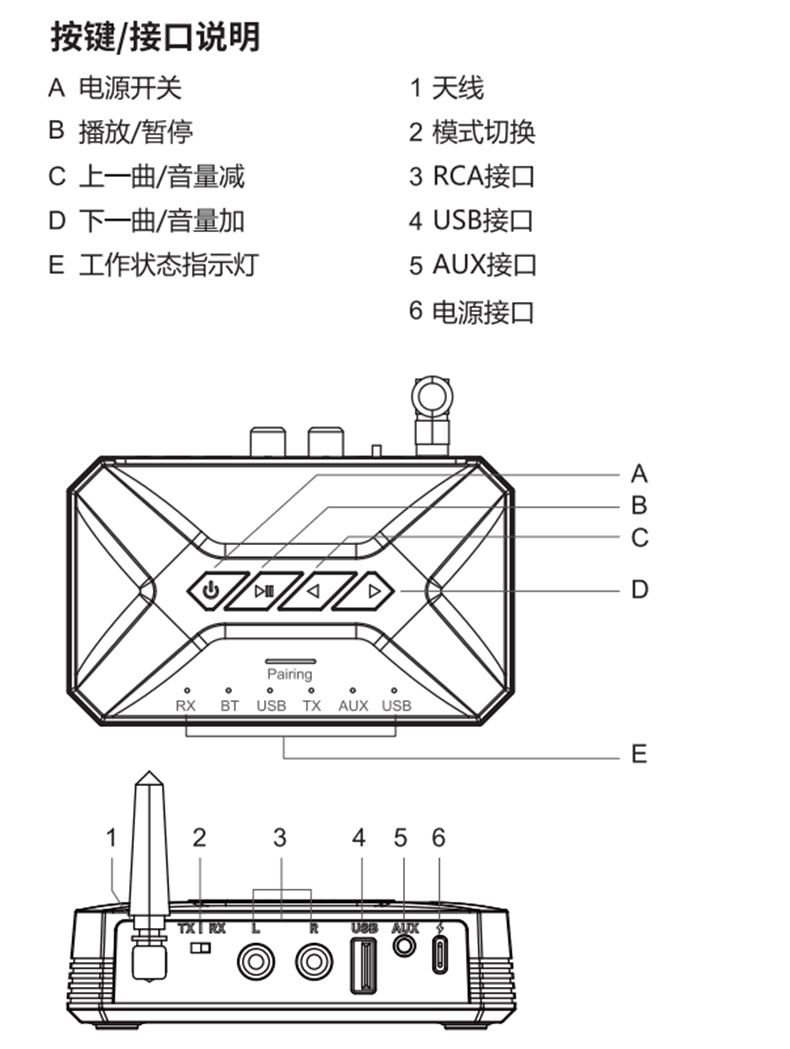 按键/接口说明

A 电源开关
B 播放/暂停
C 上一曲/音量减
D 下一曲/音量加
E 工作状态指示灯

1 天线
2 模式切换
3 RCA接口
4 USB接口
5 AUX接口
6 电源接口

A
B
C
D
Pairing
RX BT USB TX AUX USB
E

1 2 3 4 5 6
TX | RX L R USB AUX