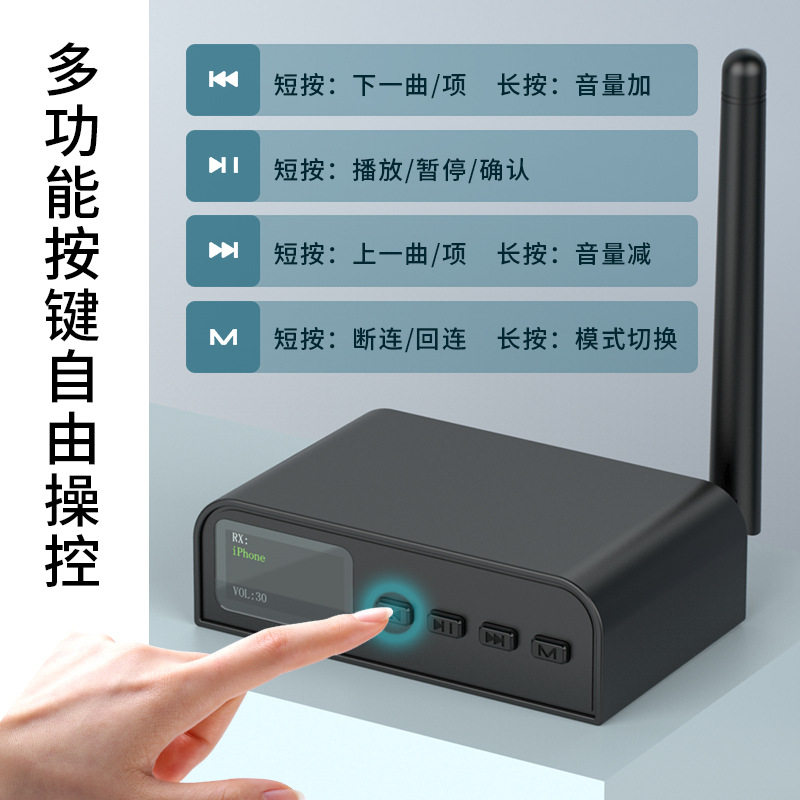 多功能按键自由操控

短按：下一曲/项　长按：音量加

短按：播放/暂停/确认

短按：上一曲/项　长按：音量减

M　短按：断连/回连　长按：模式切换

RX:
iPhone
VOL:30

M