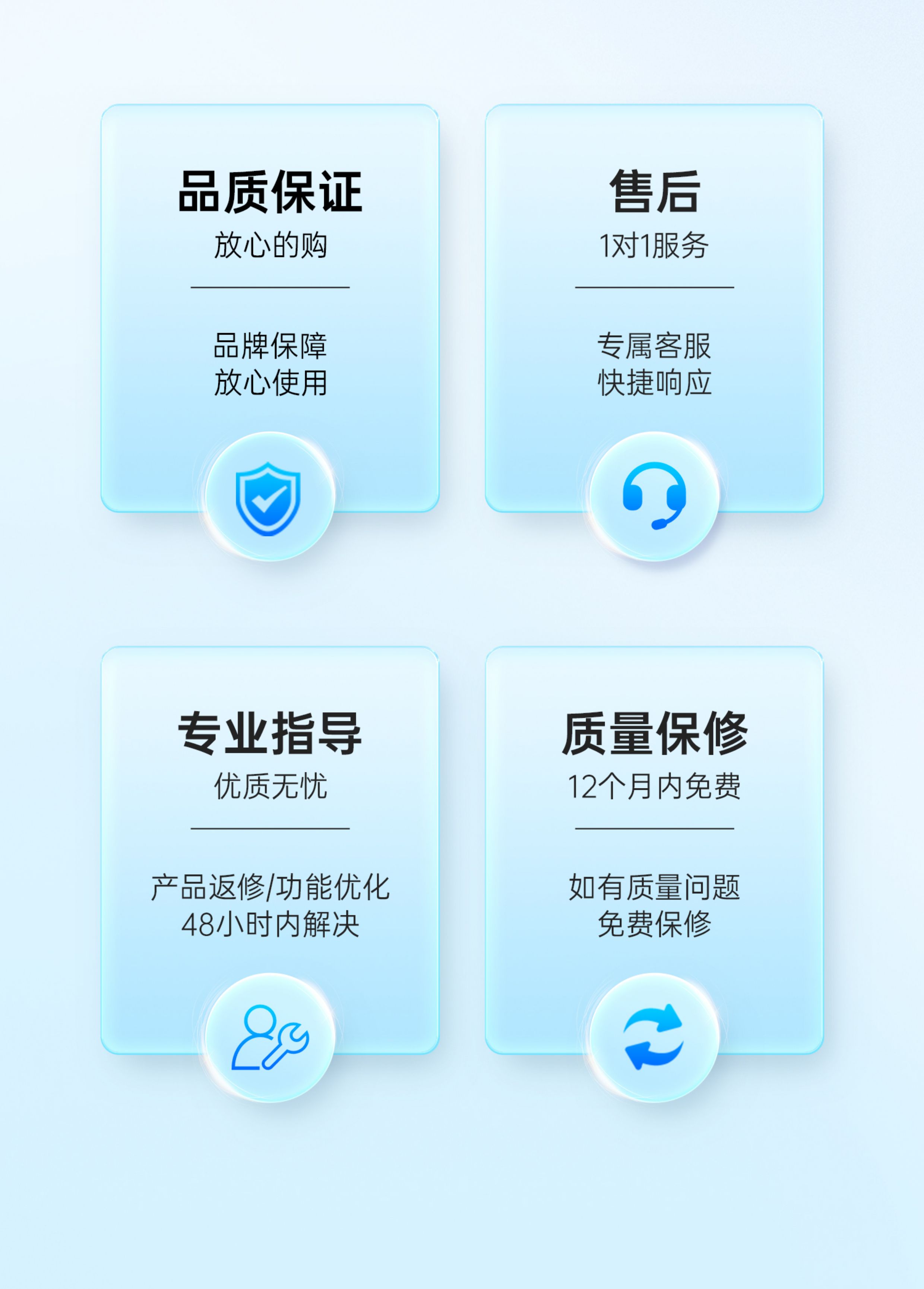 品质保证
放心的购

品牌保障
放心使用

售后
1对1服务

专属客服
快捷响应

专业指导
优质无忧

产品返修/功能优化
48小时内解决

质量保修
12个月内免费

如有质量问题
免费保修