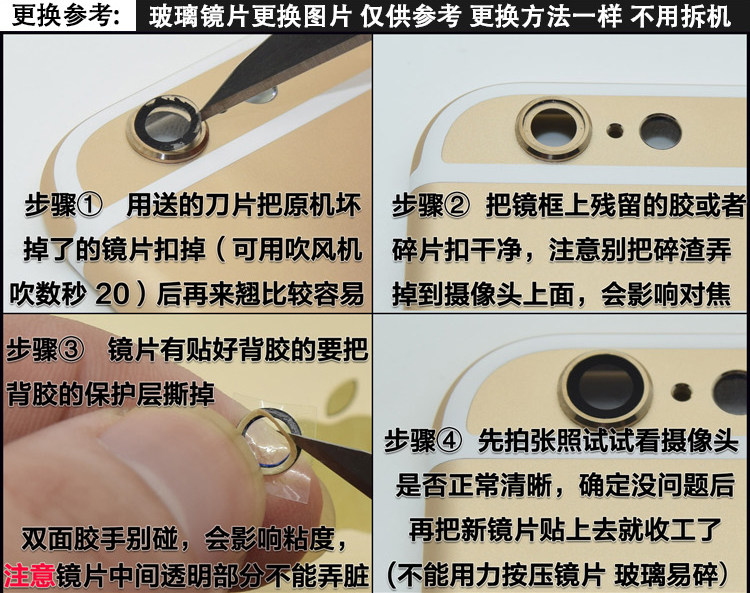 更换参考: 玻璃镜片更换图片 仅供参考 更换方法一样 不用拆机

步骤① 用送的刀片把原机坏掉了的镜片扣掉（可用吹风机吹数秒 20）后再来翘比较容易

步骤② 把镜框上残留的胶或者碎片扣干净，注意别把碎渣弄掉到摄像头上面，会影响对焦

步骤③ 镜片有贴好背胶的要把背胶的保护层撕掉

双面胶手别碰，会影响粘度，注意镜片中间透明部分不能弄脏

步骤④ 先拍张照试试看摄像头是否正常清晰，确定没问题后再把新镜片贴上去就收工了（不能用力按压镜片 玻璃易碎）