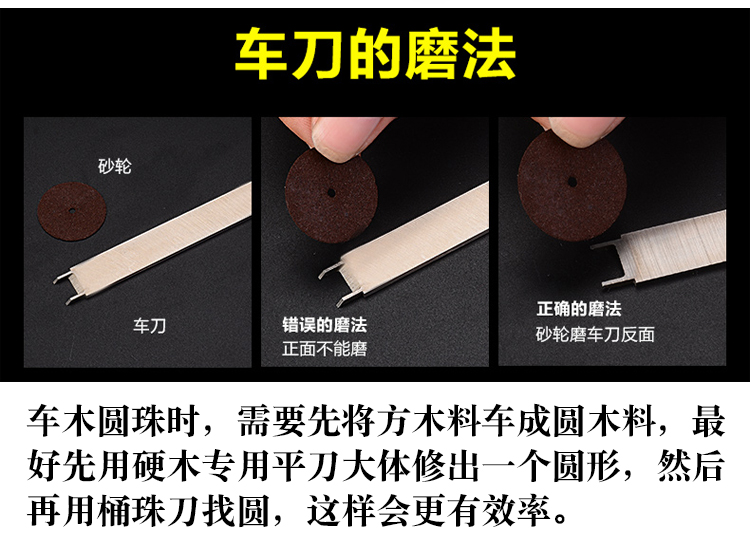 车刀的磨法

砂轮

车刀

错误的磨法
正面不能磨

正确的磨法
砂轮磨车刀反面

车木圆珠时，需要先将方木料车成圆木料，最好先用硬木专用平刀大体修出一个圆形，然后再用桶珠刀找圆，这样会更有效率。