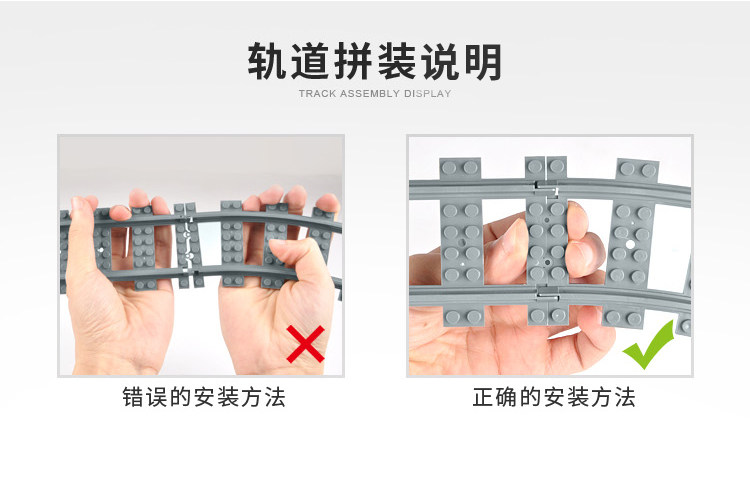 轨道拼装说明
TRACK ASSEMBLY DISPLAY

错误的安装方法

正确的安装方法