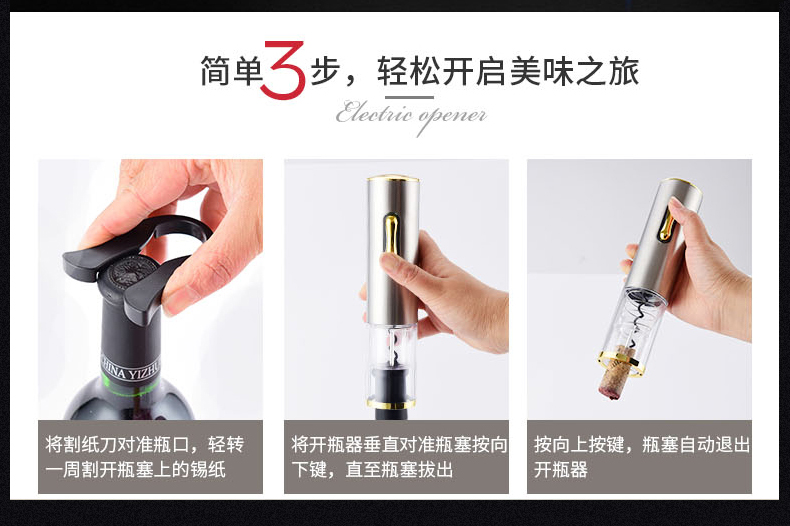 简单3步，轻松开启美味之旅

Electric opener

CHINA YIZHU

将割纸刀对准瓶口，轻转一周割开瓶塞上的锡纸

将开瓶器垂直对准瓶塞按向下键，直至瓶塞拔出

按向上按键，瓶塞自动退出开瓶器