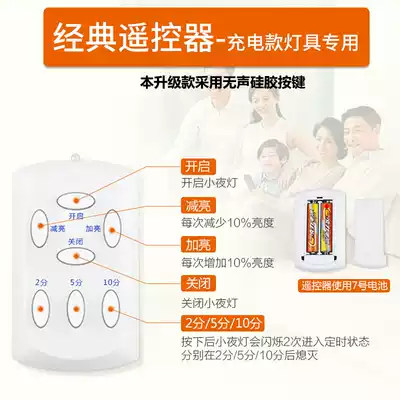 经典遥控器-充电款灯具专用

本升级款采用无声硅胶按键

开启
减亮
加亮
关闭
2分
5分
10分

开启
开启小夜灯

减亮
每次减少10%亮度

加亮
每次增加10%亮度

关闭
关闭小夜灯

2分/5分/10分
按下后小夜灯会闪烁2次进入定时状态
分别在2分/5分/10分后熄灭

遥控器使用7号电池