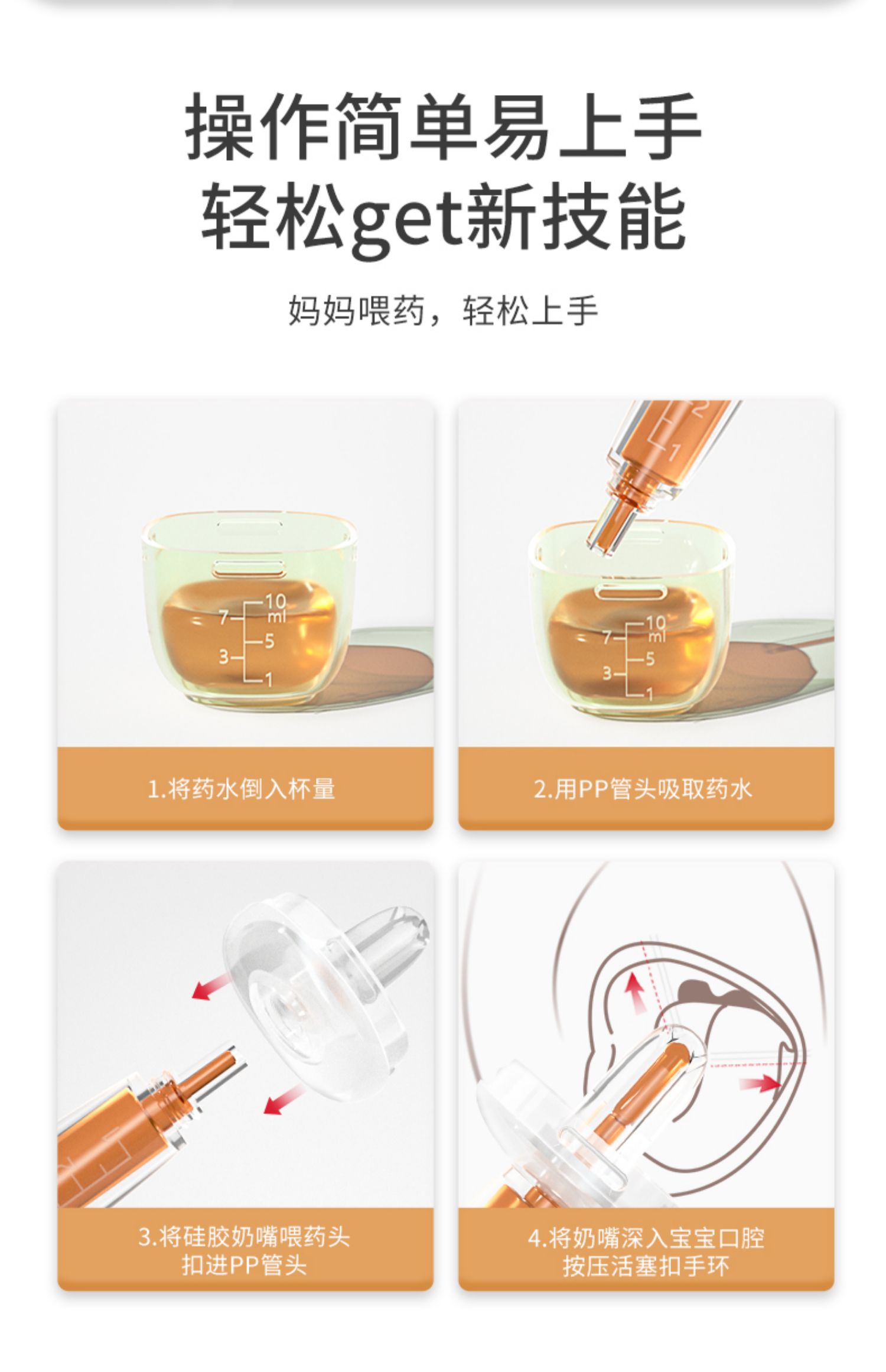 操作简单易上手
轻松get新技能

妈妈喂药，轻松上手

10
ml
7
5
3
1

1.将药水倒入杯量

2
1
10
ml
7
5
3
1

2.用PP管头吸取药水

3.将硅胶奶嘴喂药头
扣进PP管头

4.将奶嘴深入宝宝口腔
按压活塞扣手环