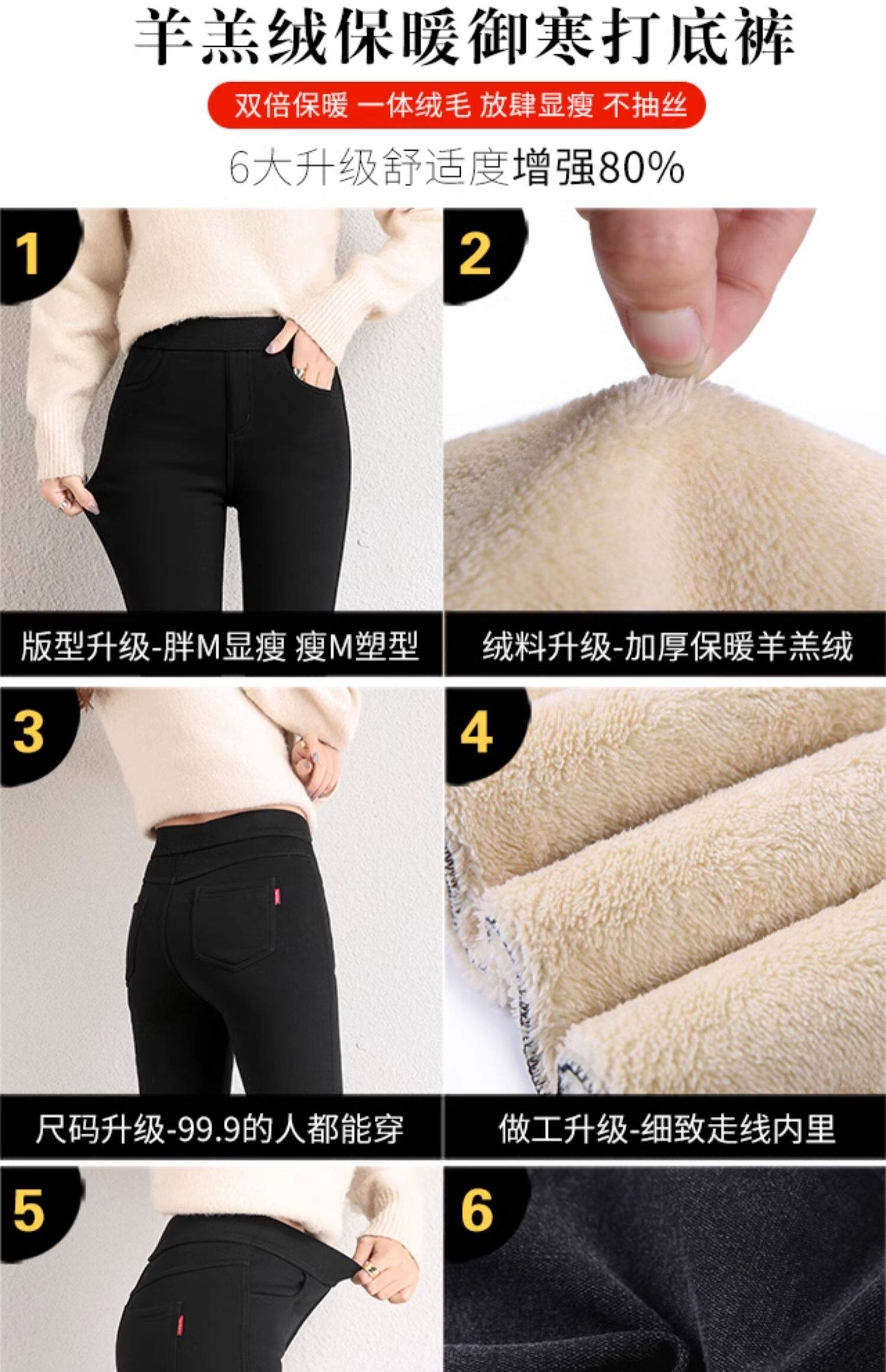 羊羔绒保暖御寒打底裤

双倍保暖 一体绒毛 放肆显瘦 不抽丝

6大升级舒适度增强80%

1

版型升级-胖M显瘦 瘦M塑型

2

绒料升级-加厚保暖羊羔绒

3

尺码升级-99.9的人都能穿

4

做工升级-细致走线内里

5

6