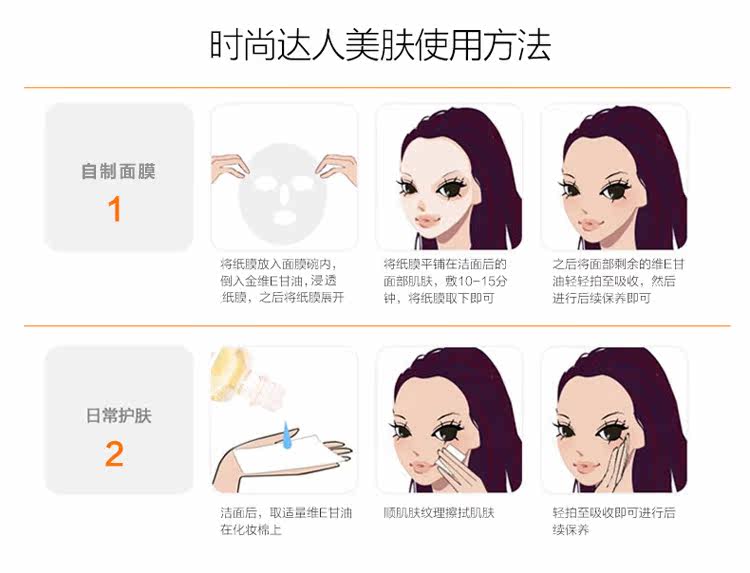 时尚达人美肤使用方法

自制面膜
1

将纸膜放入面膜碗内，倒入金维E甘油，浸透纸膜，之后将纸膜展开

将纸膜平铺在洁面后的面部肌肤，敷10-15分钟，将纸膜取下即可

之后将面部剩余的维E甘油轻轻拍至吸收，然后进行后续保养即可

日常护肤
2

洁面后，取适量维E甘油在化妆棉上

顺肌肤纹理擦拭肌肤

轻拍至吸收即可进行后续保养