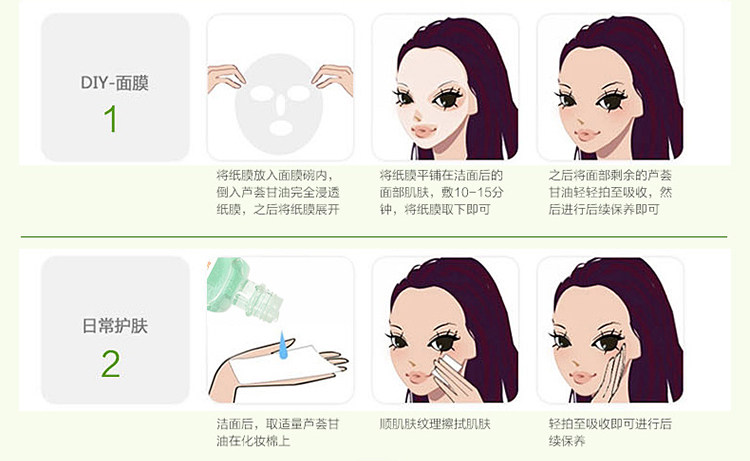 DIY-面膜
1

将纸膜放入面膜碗内，倒入芦荟甘油完全浸透纸膜，之后将纸膜展开

将纸膜平铺在洁面后的面部肌肤，敷10-15分钟，将纸膜取下即可

之后将面部剩余的芦荟甘油轻轻拍至吸收，然后进行后续保养即可

日常护肤
2

洁面后，取适量芦荟甘油在化妆棉上

顺肌肤纹理擦拭肌肤

轻拍至吸收即可进行后续保养