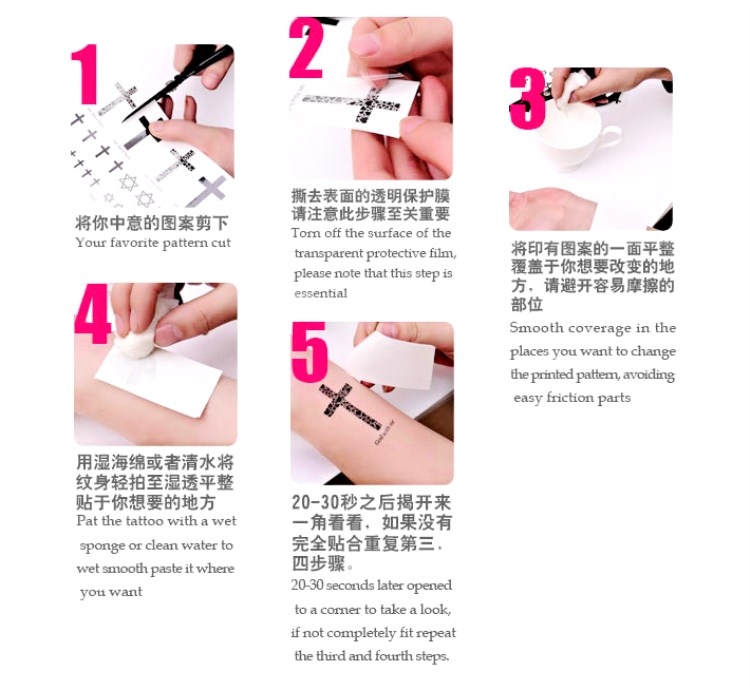 1

将你中意的图案剪下
Your favorite pattern cut

2

撕去表面的透明保护膜
请注意此步骤至关重要
Torn off the surface of the transparent protective film, please note that this step is essential

3

将印有图案的一面平整覆盖于你想要改变的地方，请避开容易摩擦的部位
Smooth coverage in the places you want to change the printed pattern, avoiding easy friction parts

4

用湿海绵或者清水将纹身轻拍至湿透平整贴于你想要的地方
Pat the tattoo with a wet sponge or clean water to wet smooth paste it where you want

5

God with me

20-30秒之后揭开来一角看看，如果没有完全贴合重复第三，四步骤。
20-30 seconds later opened to a corner to take a look, if not completely fit repeat the third and fourth steps.