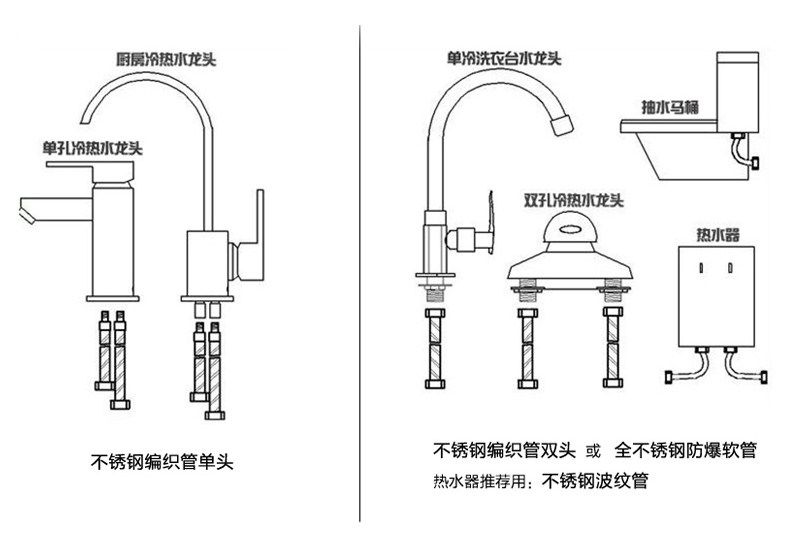 厨房冷热水龙头

单孔冷热水龙头

不锈钢编织管单头

单冷洗衣台水龙头

抽水马桶

双孔冷热水龙头

热水器

不锈钢编织管双头 或 全不锈钢防爆软管

热水器推荐用：不锈钢波纹管