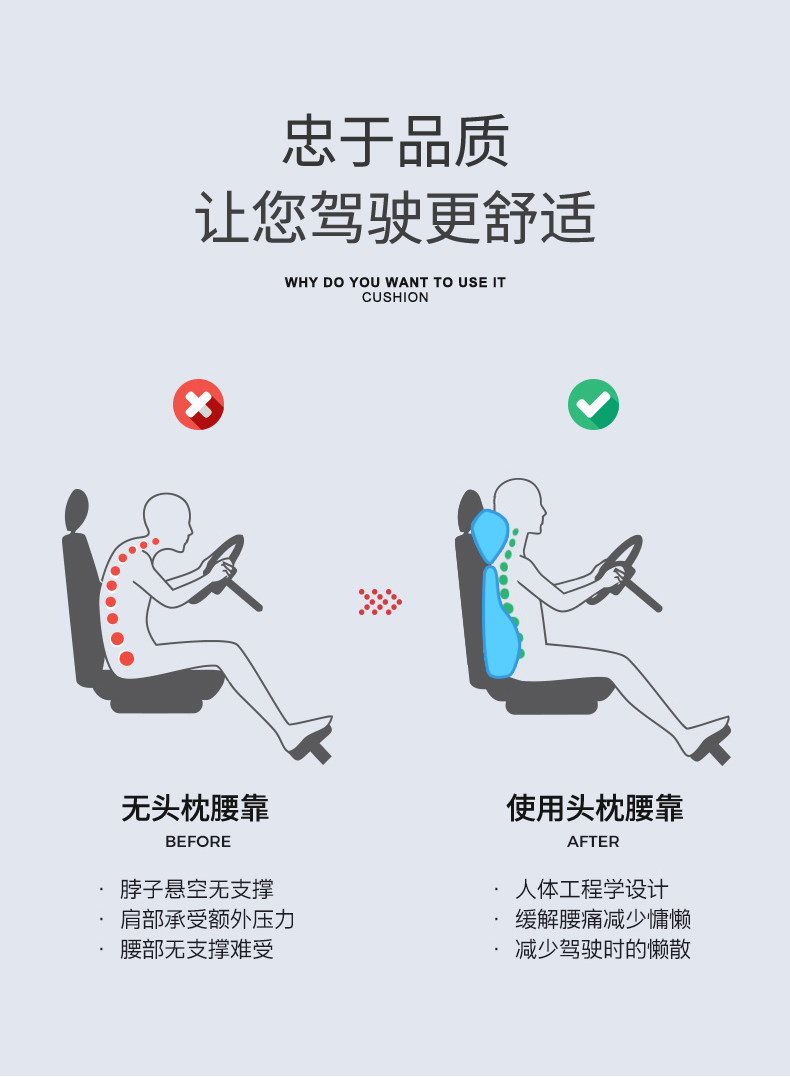 忠于品质
让您驾驶更舒适

WHY DO YOU WANT TO USE IT
CUSHION

无头枕腰靠
BEFORE

· 脖子悬空无支撑
· 肩部承受额外压力
· 腰部无支撑难受

使用头枕腰靠
AFTER

· 人体工程学设计
· 缓解腰痛减少慵懒
· 减少驾驶时的懒散