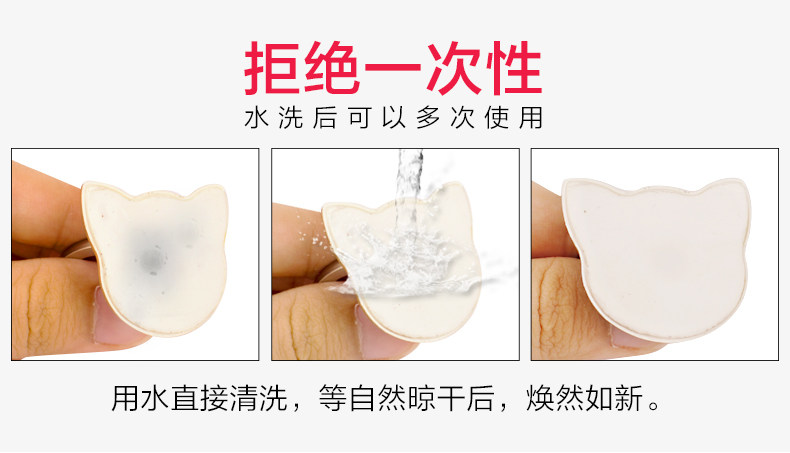 拒绝一次性
水洗后可以多次使用

用水直接清洗，等自然晾干后，焕然如新。