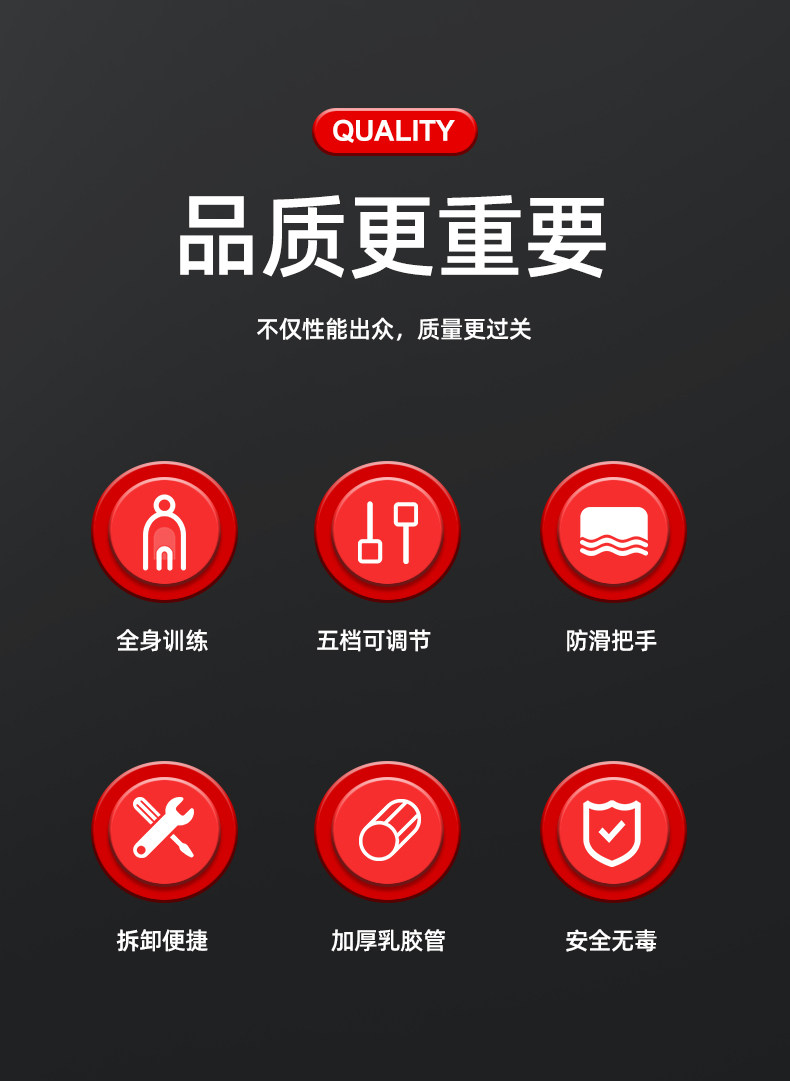 QUALITY

品质更重要

不仅性能出众，质量更过关

全身训练

五档可调节

防滑把手

拆卸便捷

加厚乳胶管

安全无毒