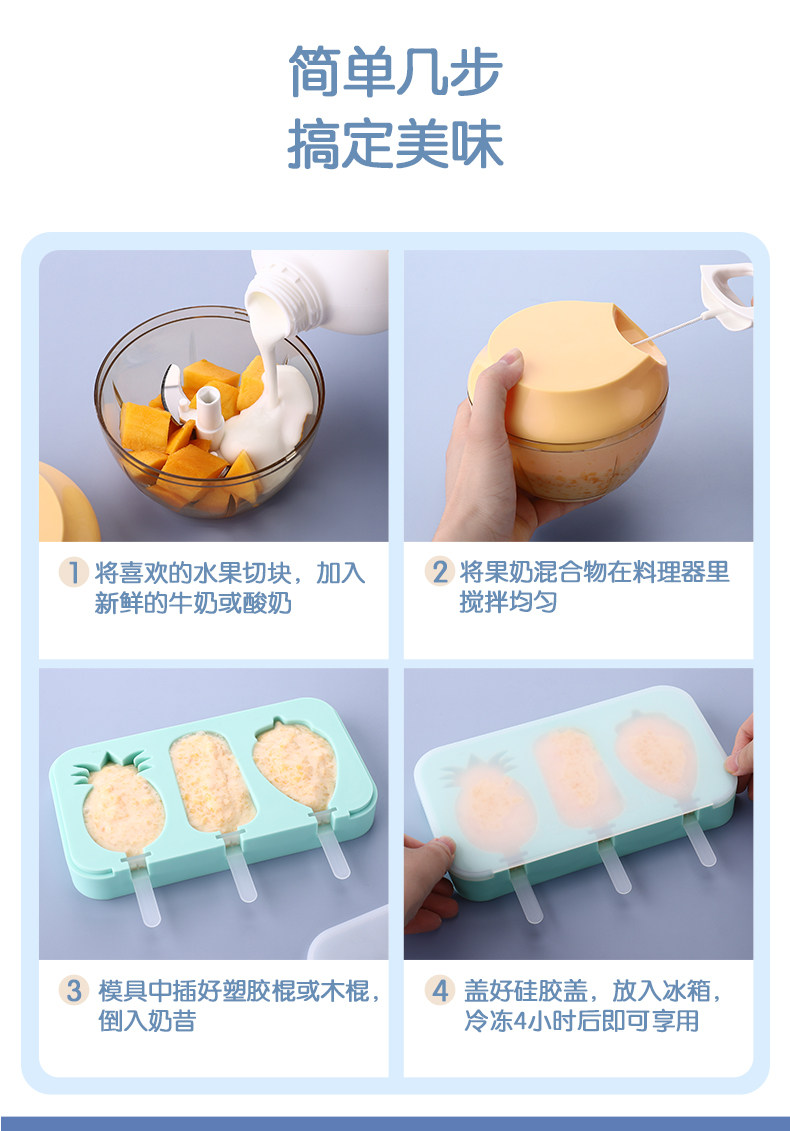 简单几步
搞定美味

1 将喜欢的水果切块，加入新鲜的牛奶或酸奶

2 将果奶混合物在料理器里搅拌均匀

3 模具中插好塑胶棍或木棍，倒入奶昔

4 盖好硅胶盖，放入冰箱，冷冻4小时后即可享用