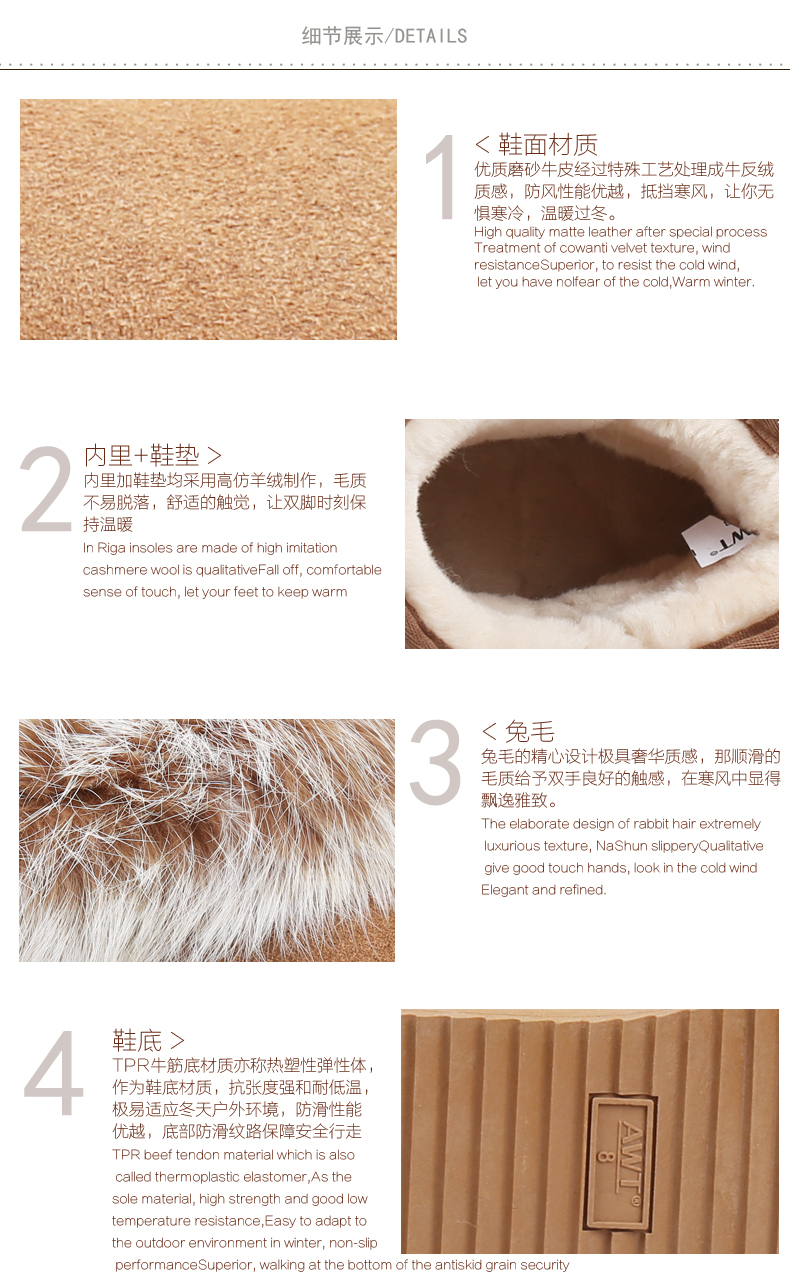 细节展示/DETAILS

1

< 鞋面材质

优质磨砂牛皮经过特殊工艺处理成牛反绒质感，防风性能优越，抵挡寒风，让你无惧寒冷，温暖过冬。

High quality matte leather after special process Treatment of cowanti velvet texture, wind resistanceSuperior, to resist the cold wind, let you have nolfear of the cold,Warm winter.

2

内里+鞋垫 >

内里加鞋垫均采用高仿羊绒制作，毛质不易脱落，舒适的触觉，让双脚时刻保持温暖

In Riga insoles are made of high imitation cashmere wool is qualitativeFall off, comfortable sense of touch, let your feet to keep warm

AWT

3

< 兔毛

兔毛的精心设计极具奢华质感，那顺滑的毛质给予双手良好的触感，在寒风中显得飘逸雅致。

The elaborate design of rabbit hair extremely luxurious texture, NaShun slipperyQualitative give good touch hands, look in the cold wind Elegant and refined.

4

鞋底 >

TPR牛筋底材质亦称热塑性弹性体，作为鞋底材质，抗张度强和耐低温，极易适应冬天户外环境，防滑性能优越，底部防滑纹路保障安全行走

TPR beef tendon material which is also called thermoplastic elastomer,As the sole material, high strength and good low temperature resistance,Easy to adapt to the outdoor environment in winter, non-slip performanceSuperior, walking at the bottom of the antiskid grain security

AWT®
8