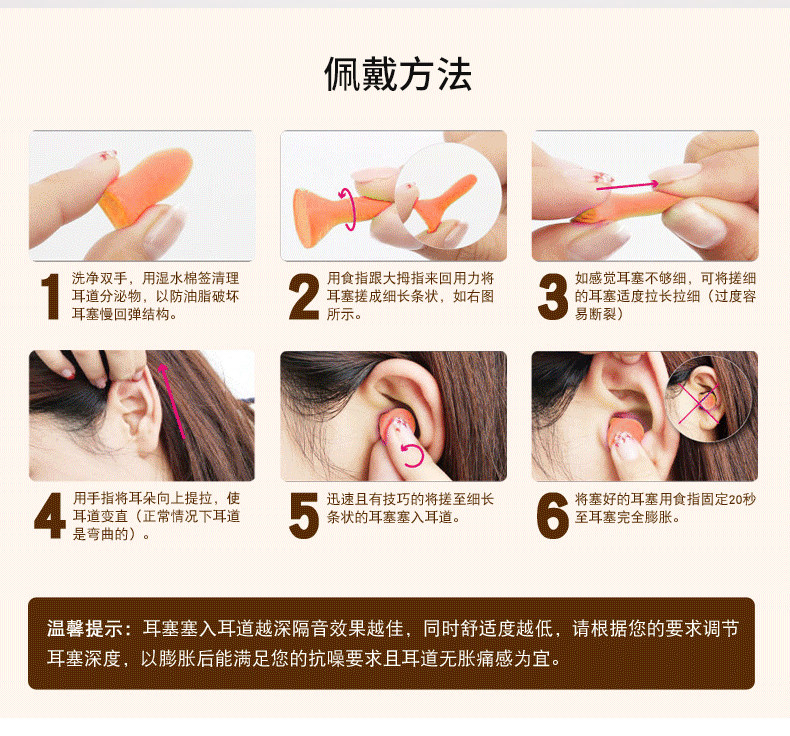 佩戴方法

1 洗净双手，用湿水棉签清理耳道分泌物，以防油脂破坏耳塞慢回弹结构。

2 用食指跟大拇指来回用力将耳塞搓成细长条状，如右图所示。

3 如感觉耳塞不够细，可将搓细的耳塞适度拉长拉细（过度容易断裂）

4 用手指将耳朵向上提拉，使耳道变直（正常情况下耳道是弯曲的）。

5 迅速且有技巧的将搓至细长条状的耳塞塞入耳道。

6 将塞好的耳塞用食指固定20秒至耳塞完全膨胀。

温馨提示：耳塞塞入耳道越深隔音效果越佳，同时舒适度越低，请根据您的要求调节耳塞深度，以膨胀后能满足您的抗噪要求且耳道无胀痛感为宜。