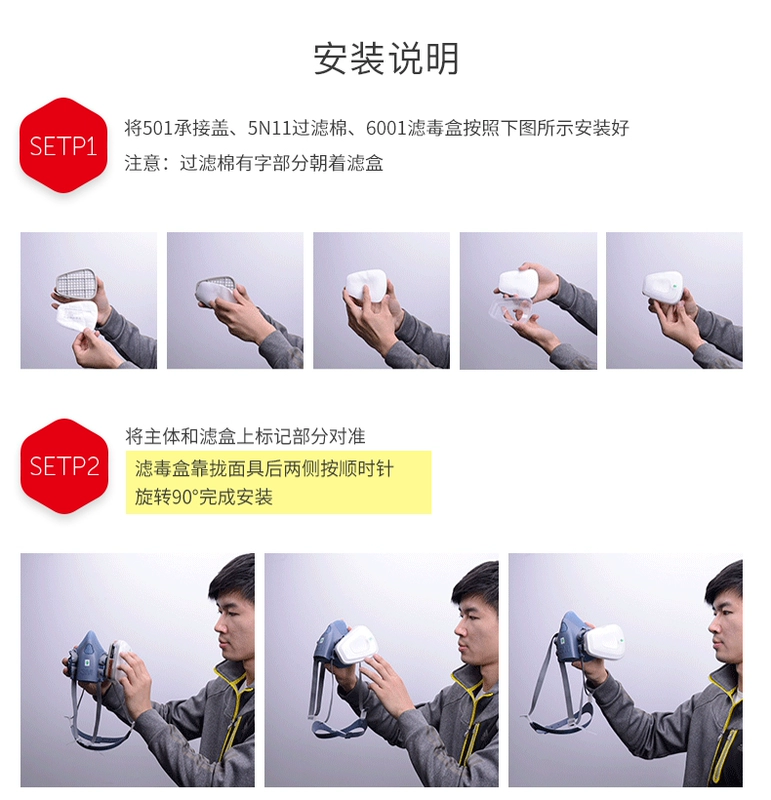 安装说明

SETP1

将501承接盖、5N11过滤棉、6001滤毒盒按照下图所示安装好

注意：过滤棉有字部分朝着滤盒

SETP2

将主体和滤盒上标记部分对准

滤毒盒靠拢面具后两侧按顺时针旋转90°完成安装