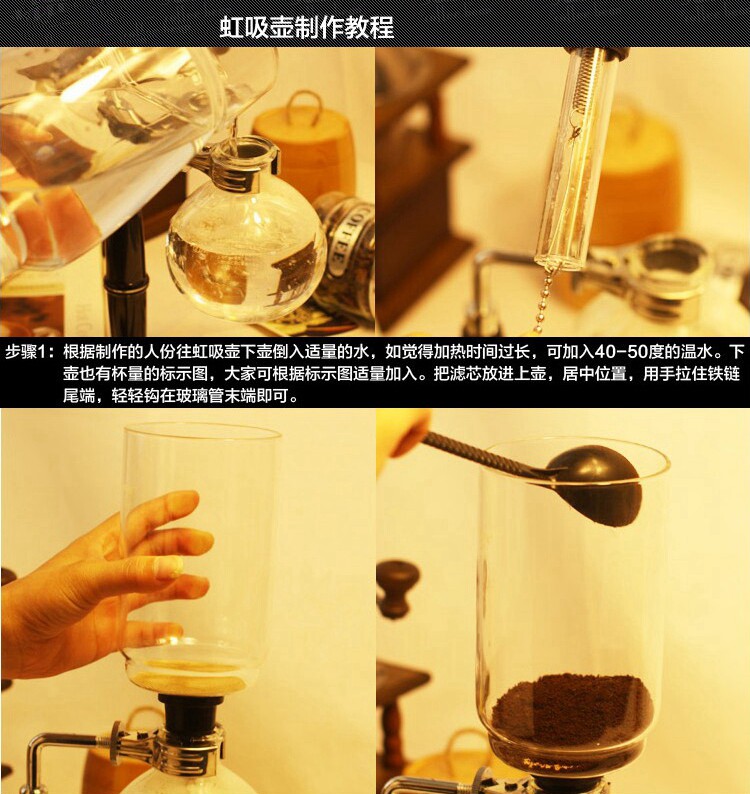 虹吸壶制作教程

COFFEE

步骤1：根据制作的人份往虹吸壶下壶倒入适量的水，如觉得加热时间过长，可加入40-50度的温水。下壶也有杯量的标示图，大家可根据标示图适量加入。把滤芯放进上壶，居中位置，用手拉住铁链尾端，轻轻钩在玻璃管末端即可。