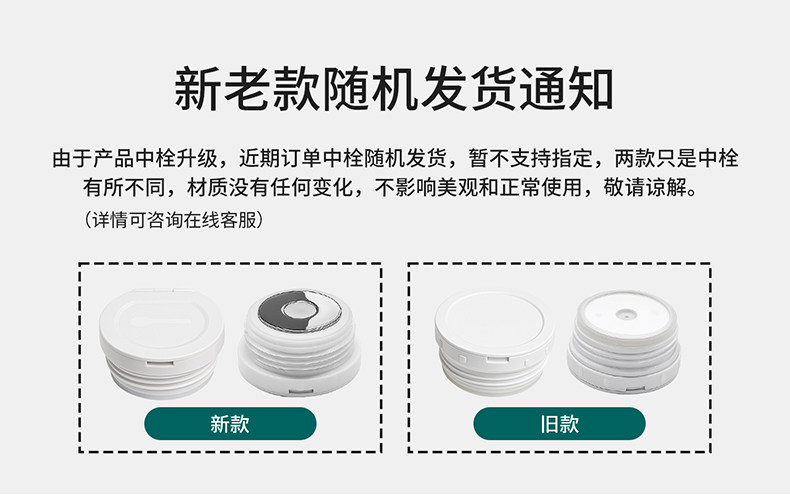 新老款随机发货通知

由于产品中栓升级，近期订单中栓随机发货，暂不支持指定，两款只是中栓有所不同，材质没有任何变化，不影响美观和正常使用，敬请谅解。
（详情可咨询在线客服）

新款

旧款