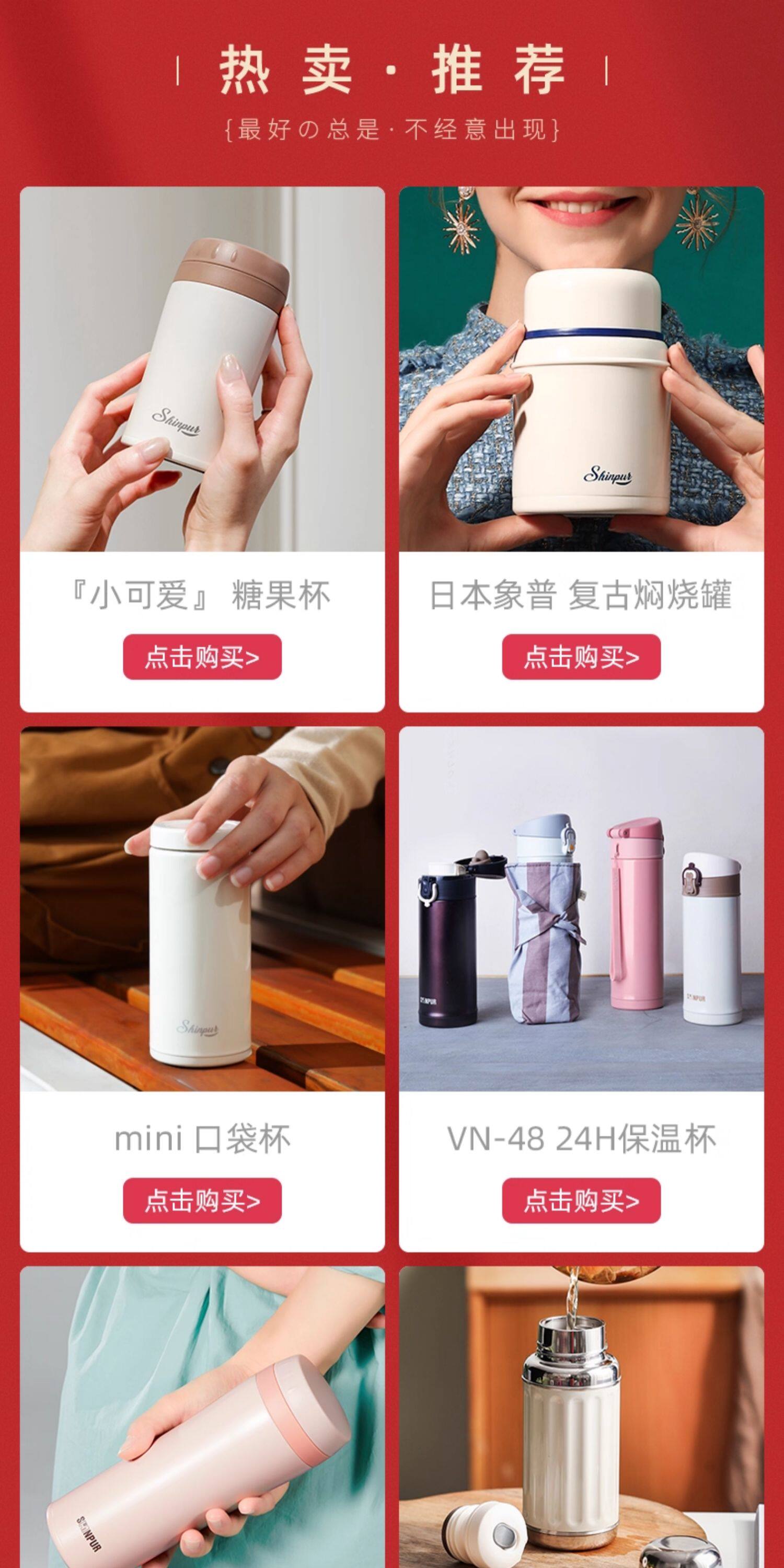 热卖·推荐

{最好の总是·不经意出现}

Shinpur

『小可爱』 糖果杯

点击购买>

Shinpur

日本象普 复古焖烧罐

点击购买>

Shinpur

mini 口袋杯

点击购买>

SHINPUR

SHINPUR

VN-48 24H保温杯

点击购买>

SHINPUR