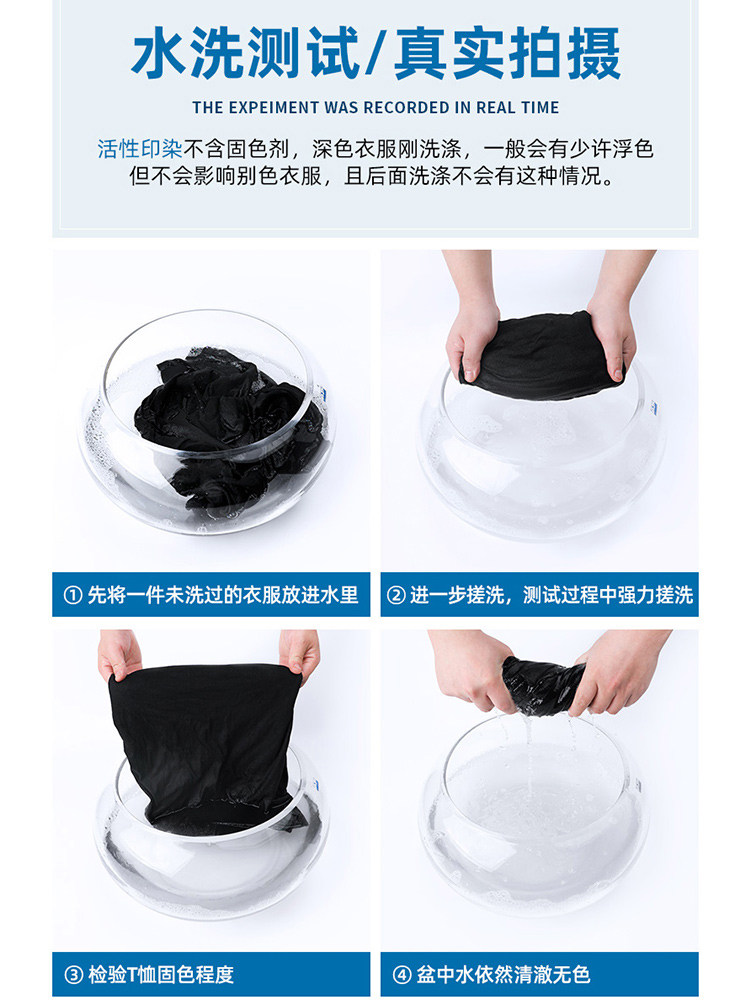 水洗测试/真实拍摄

THE EXPEIMENT WAS RECORDED IN REAL TIME

活性印染不含固色剂，深色衣服刚洗涤，一般会有少许浮色但不会影响别色衣服，且后面洗涤不会有这种情况。

① 先将一件未洗过的衣服放进水里

② 进一步搓洗，测试过程中强力搓洗

③ 检验T恤固色程度

④ 盆中水依然清澈无色