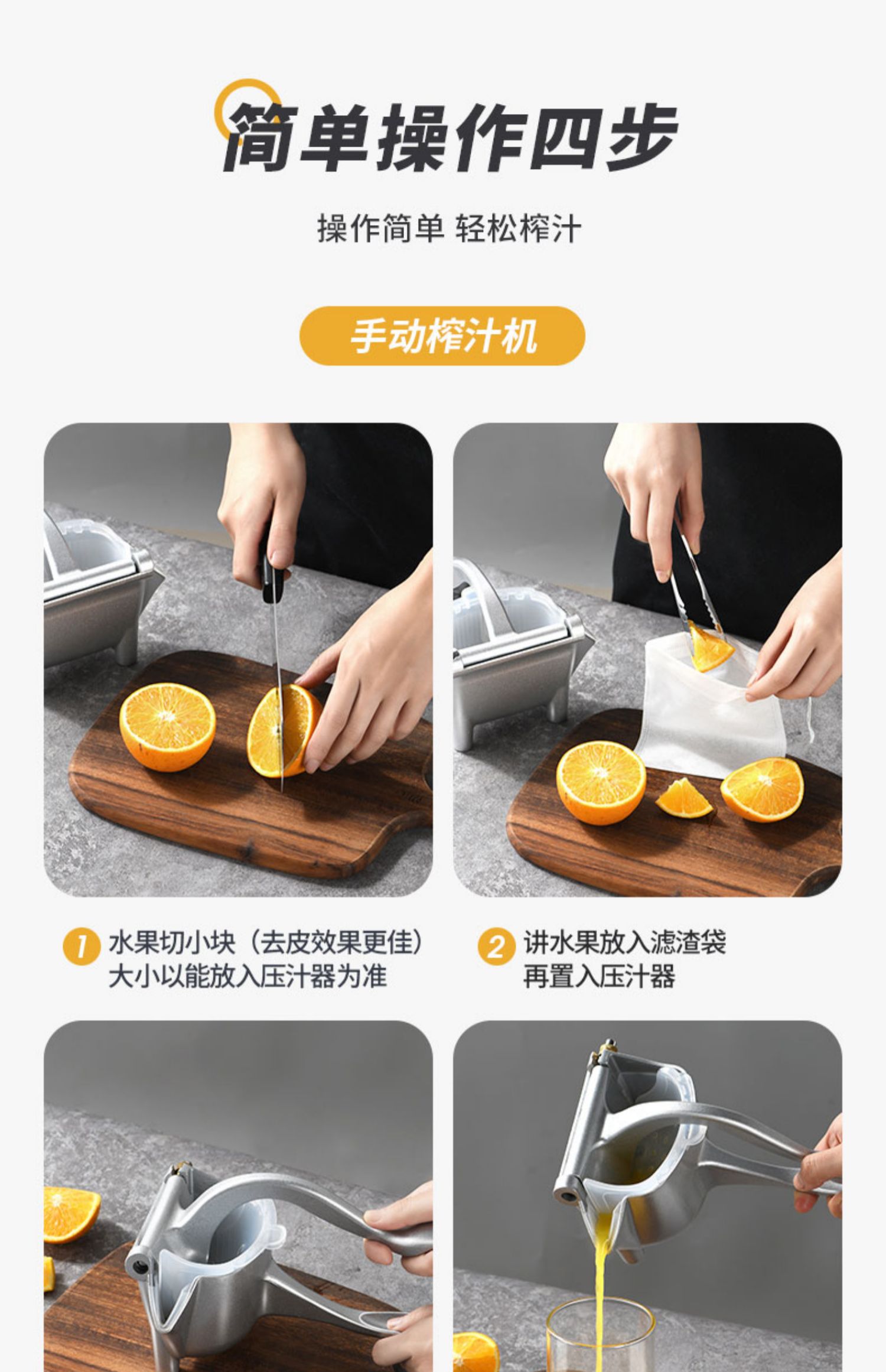 简单操作四步

操作简单 轻松榨汁

手动榨汁机

1 水果切小块（去皮效果更佳）大小以能放入压汁器为准

2 讲水果放入滤渣袋 再置入压汁器