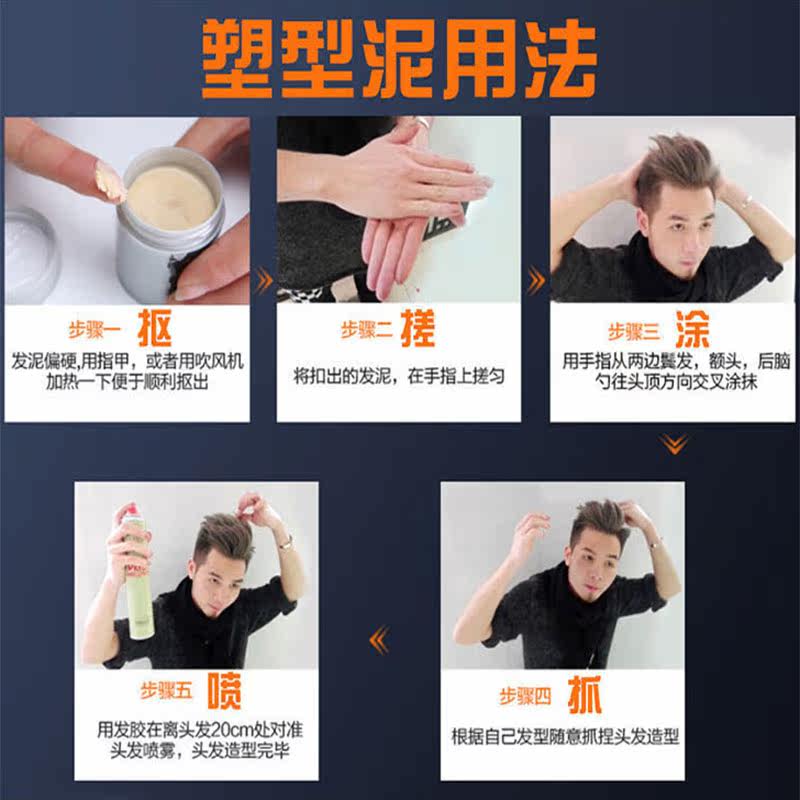 塑型泥用法

步骤一 抠
发泥偏硬,用指甲，或者用吹风机加热一下便于顺利抠出

步骤二 搓
将扣出的发泥，在手指上搓匀

步骤三 涂
用手指从两边鬓发，额头，后脑勺往头顶方向交叉涂抹

步骤四 抓
根据自己发型随意抓捏头发造型

步骤五 喷
用发胶在离头发20cm处对准头发喷雾，头发造型完毕