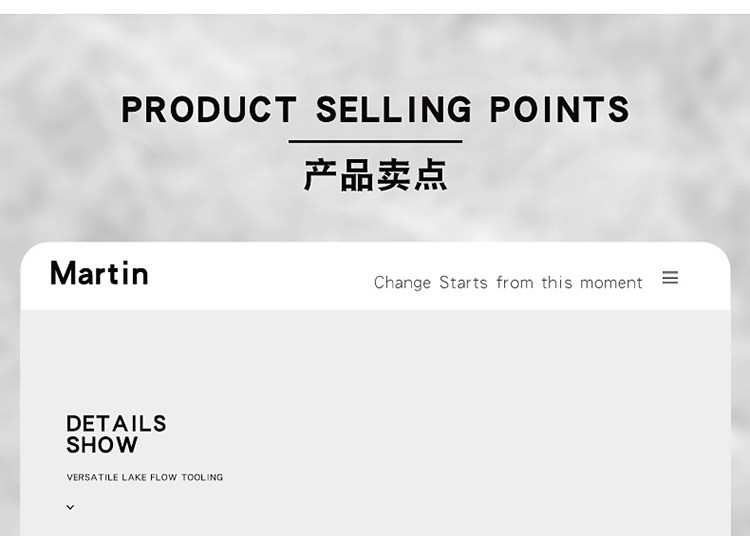 PRODUCT SELLING POINTS

产品卖点

Martin

Change Starts from this moment

DETAILS
SHOW

VERSATILE LAKE FLOW TOOLING