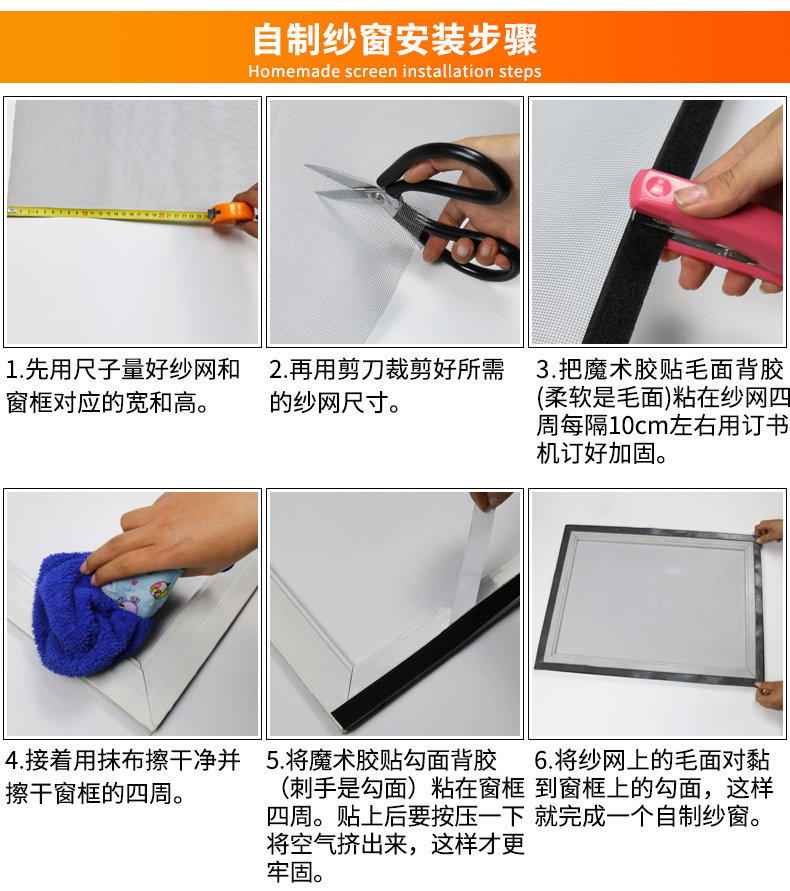 自制纱窗安装步骤
Homemade screen installation steps

1.先用尺子量好纱网和窗框对应的宽和高。

2.再用剪刀裁剪好所需的纱网尺寸。

3.把魔术胶贴毛面背胶(柔软是毛面)粘在纱网四周每隔10cm左右用订书机订好加固。

4.接着用抹布擦干净并擦干窗框的四周。

5.将魔术胶贴勾面背胶（刺手是勾面）粘在窗框四周。贴上后要按压一下将空气挤出来，这样才更牢固。

6.将纱网上的毛面对黏到窗框上的勾面，这样就完成一个自制纱窗。