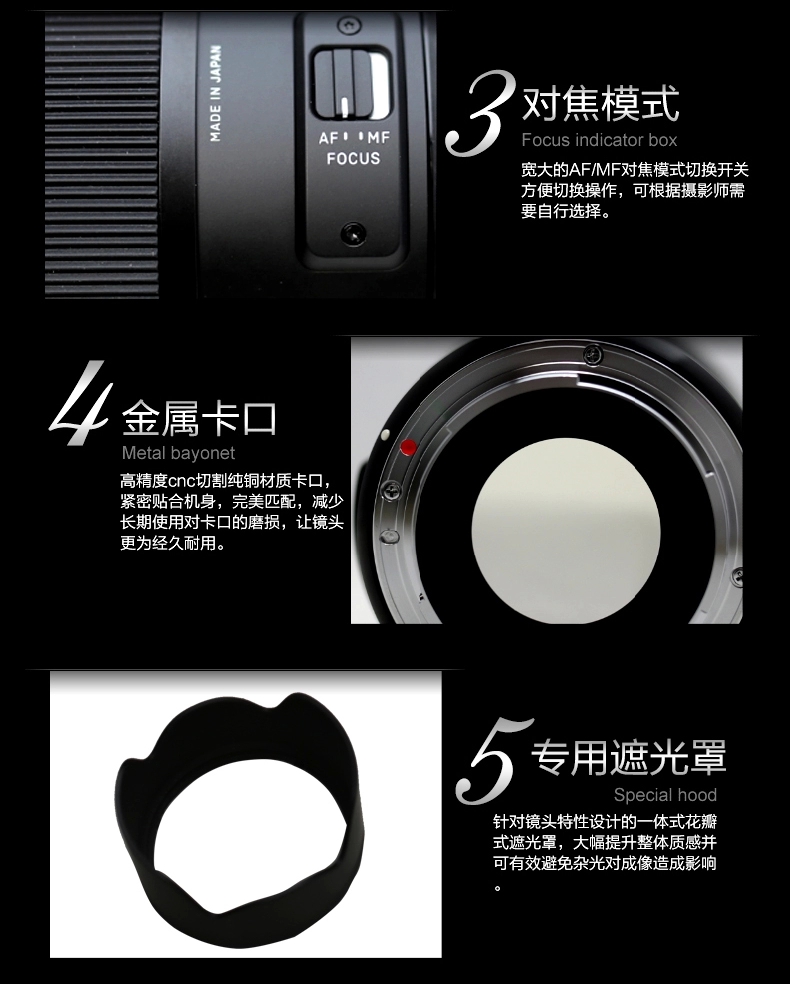 MADE IN JAPAN

AF MF
FOCUS

3 对焦模式
Focus indicator box
宽大的AF/MF对焦模式切换开关方便切换操作，可根据摄影师需要自行选择。

4 金属卡口
Metal bayonet
高精度cnc切割纯铜材质卡口，紧密贴合机身，完美匹配，减少长期使用对卡口的磨损，让镜头更为经久耐用。

5 专用遮光罩
Special hood
针对镜头特性设计的一体式花瓣式遮光罩，大幅提升整体质感并可有效避免杂光对成像造成影响。