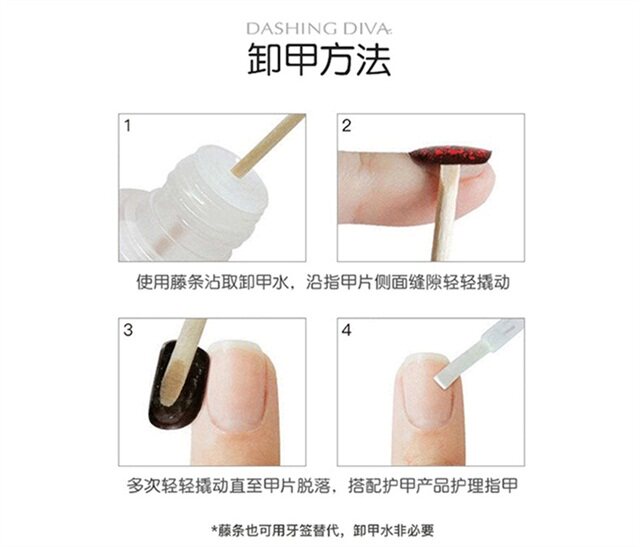 DASHING DIVA

卸甲方法

1

2

使用藤条沾取卸甲水，沿指甲片侧面缝隙轻轻撬动

3

4

多次轻轻撬动直至甲片脱落，搭配护甲产品护理指甲

*藤条也可用牙签替代，卸甲水非必要