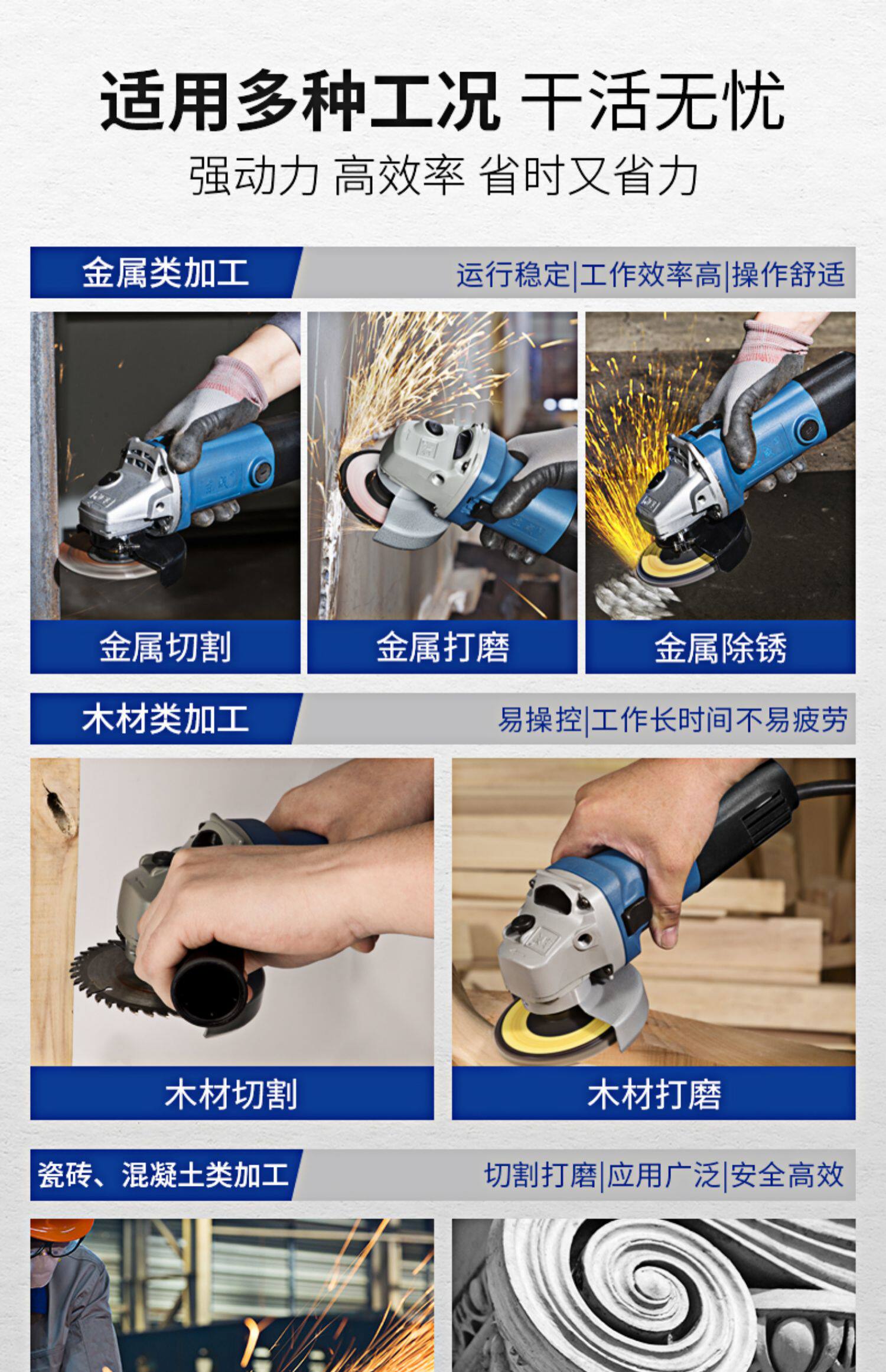 适用多种工况 干活无忧

强动力 高效率 省时又省力

金属类加工

运行稳定|工作效率高|操作舒适

金属切割

金属打磨

金属除锈

木材类加工

易操控|工作长时间不易疲劳

木材切割

木材打磨

瓷砖、混凝土类加工

切割打磨|应用广泛|安全高效