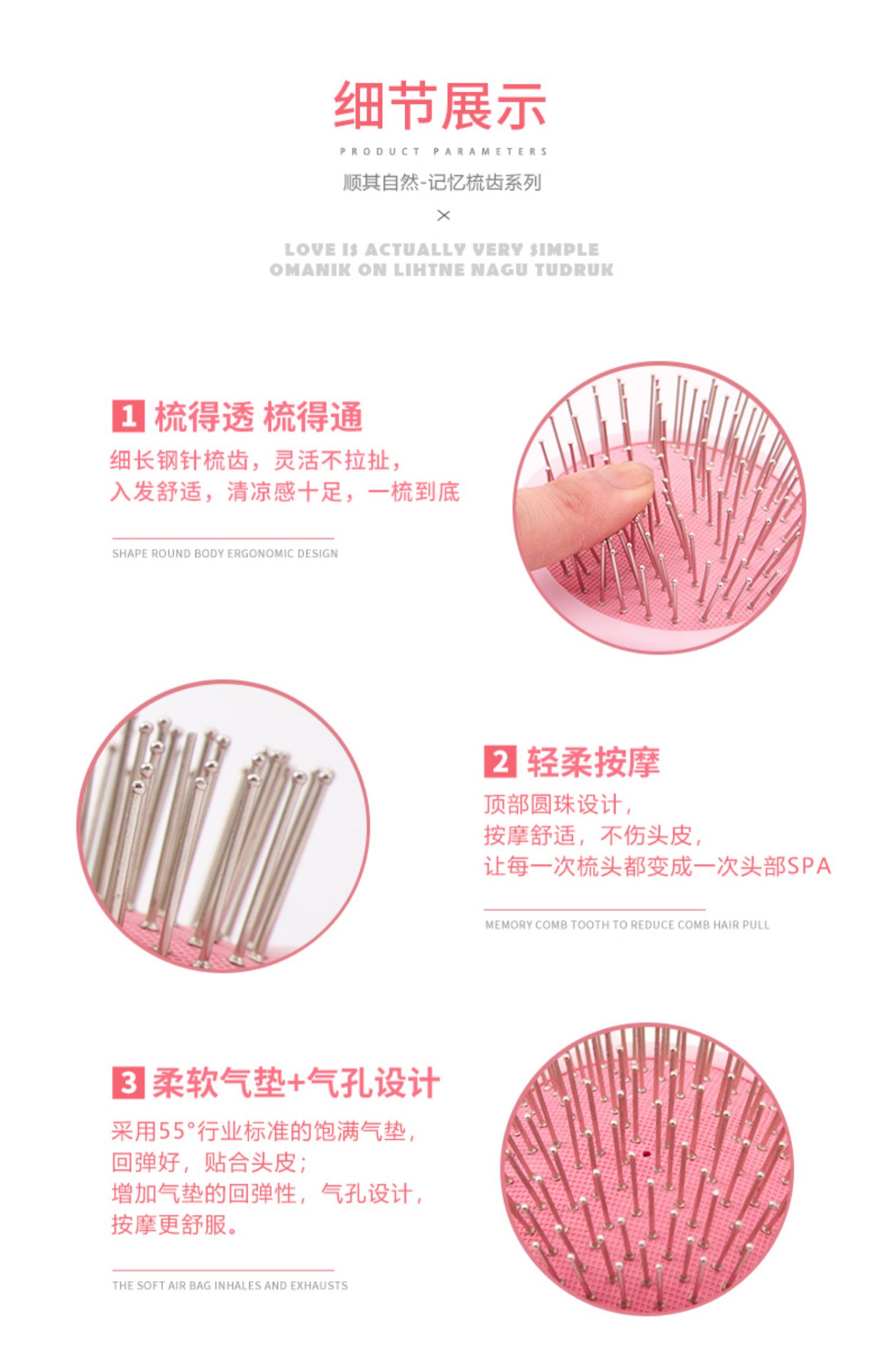 细节展示

PRODUCT PARAMETERS

顺其自然-记忆梳齿系列

×

LOVE IS ACTUALLY VERY SIMPLE
OMANIK ON LIHTNE NAGU TUDRUK

1 梳得透 梳得通

细长钢针梳齿，灵活不拉扯，
入发舒适，清凉感十足，一梳到底

SHAPE ROUND BODY ERGONOMIC DESIGN

2 轻柔按摩

顶部圆珠设计，
按摩舒适，不伤头皮，
让每一次梳头都变成一次头部SPA

MEMORY COMB TOOTH TO REDUCE COMB HAIR PULL

3 柔软气垫+气孔设计

采用55°行业标准的饱满气垫，
回弹好，贴合头皮；
增加气垫的回弹性，气孔设计，
按摩更舒服。

THE SOFT AIR BAG INHALES AND EXHAUSTS