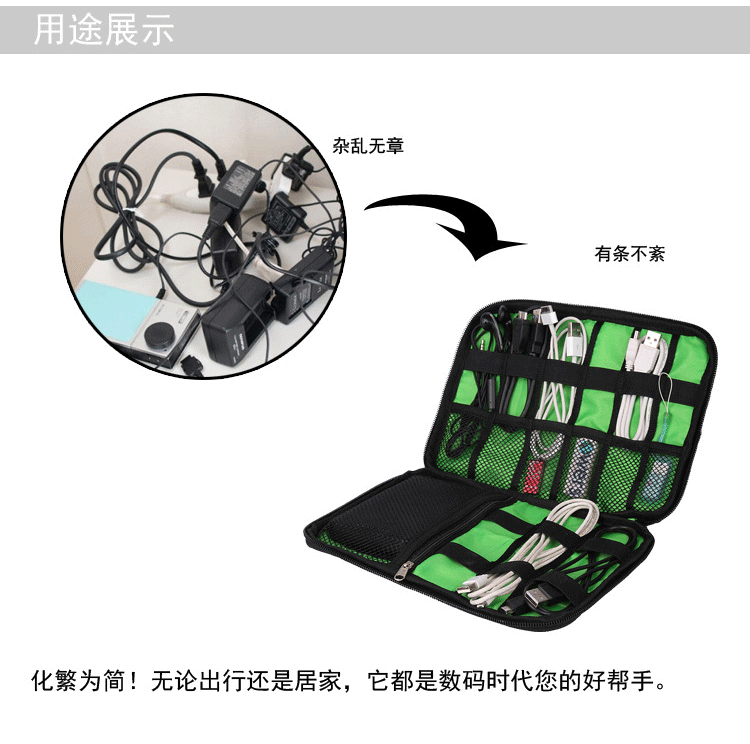 用途展示

杂乱无章

有条不紊

化繁为简！无论出行还是居家，它都是数码时代您的好帮手。