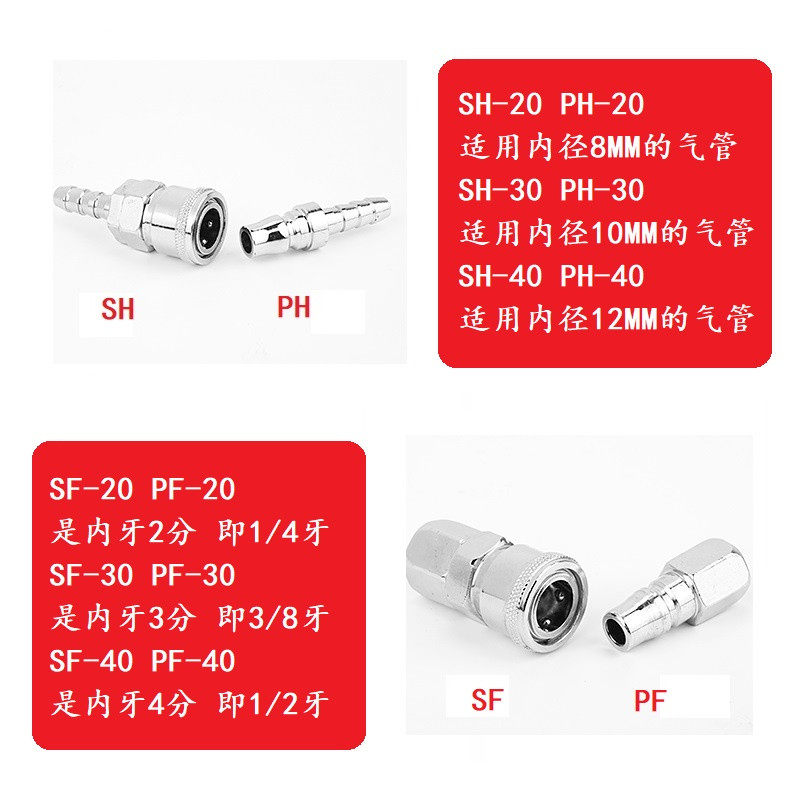 SH

PH

SH-20 PH-20
适用内径8MM的气管
SH-30 PH-30
适用内径10MM的气管
SH-40 PH-40
适用内径12MM的气管

SF-20 PF-20
是内牙2分 即1/4牙
SF-30 PF-30
是内牙3分 即3/8牙
SF-40 PF-40
是内牙4分 即1/2牙

SF

PF