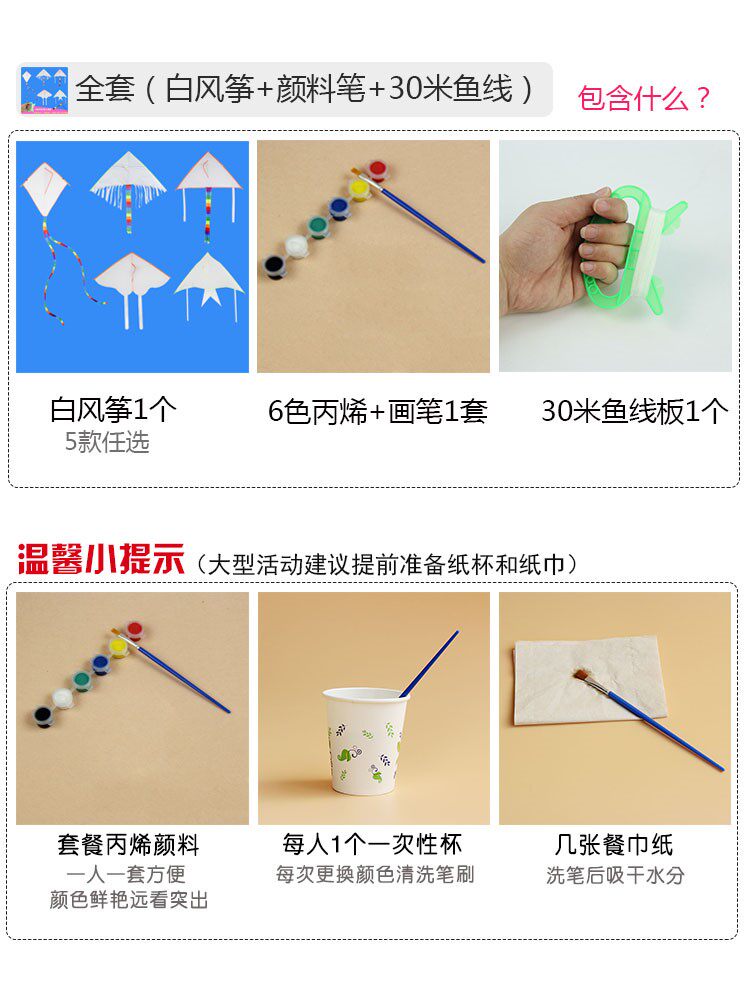 全套（白风筝+颜料笔+30米鱼线）

包含什么？

白风筝1个
5款任选

6色丙烯+画笔1套

30米鱼线板1个

温馨小提示（大型活动建议提前准备纸杯和纸巾）

套餐丙烯颜料
一人一套方便
颜色鲜艳远看突出

每人1个一次性杯
每次更换颜色清洗笔刷

几张餐巾纸
洗笔后吸干水分