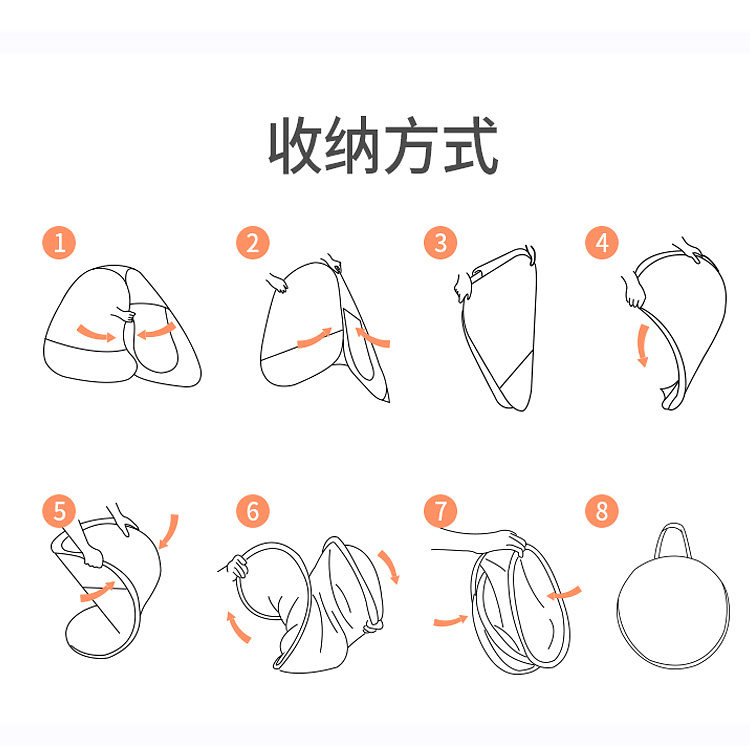 收纳方式

1

2

3

4

5

6

7

8