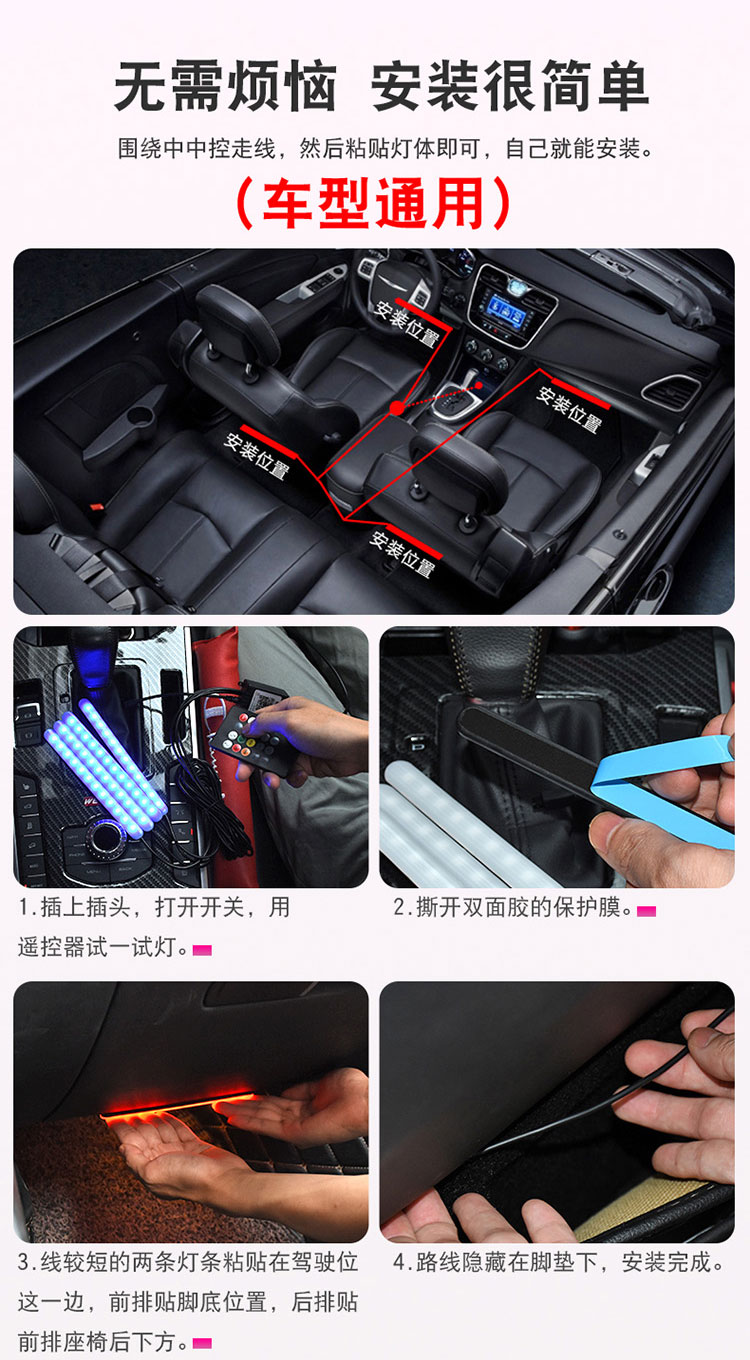 无需烦恼 安装很简单

围绕中中控走线，然后粘贴灯体即可，自己就能安装。

（车型通用）

安装位置

安装位置

安装位置

安装位置

1.插上插头，打开开关，用遥控器试一试灯。

2.撕开双面胶的保护膜。

3.线较短的两条灯条粘贴在驾驶位这一边，前排贴脚底位置，后排贴前排座椅后下方。

4.路线隐藏在脚垫下，安装完成。