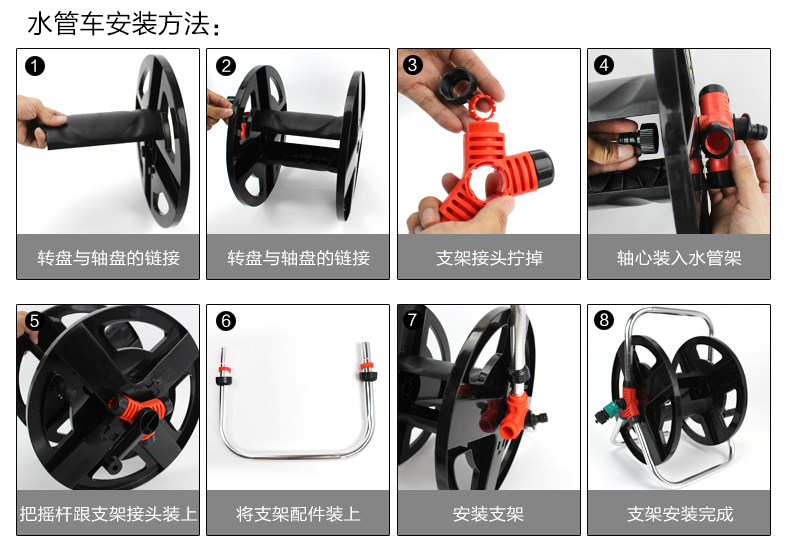 水管车安装方法：

1
转盘与轴盘的链接

2
转盘与轴盘的链接

3
支架接头拧掉

4
轴心装入水管架

5
把摇杆跟支架接头装上

6
将支架配件装上

7
安装支架

8
支架安装完成