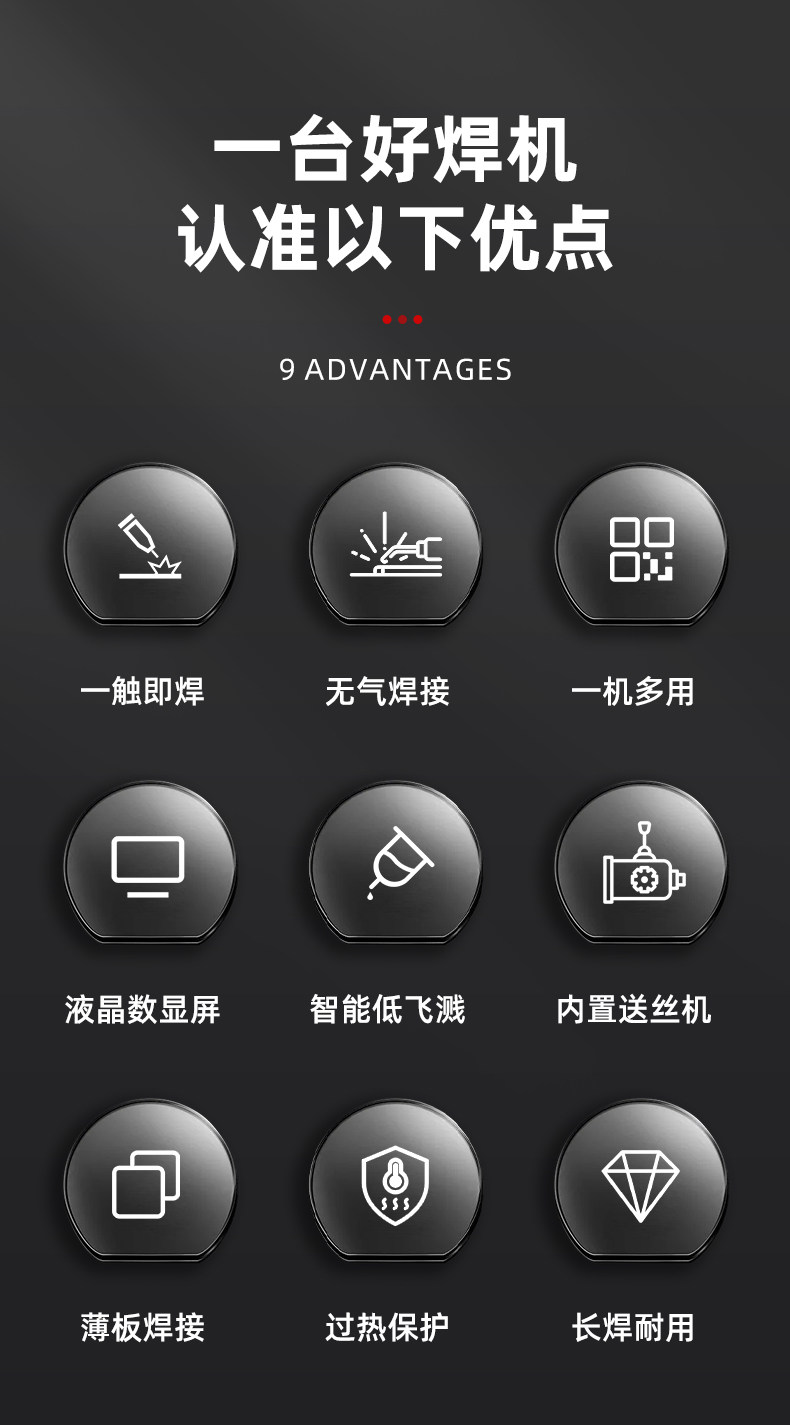 一台好焊机
认准以下优点

9 ADVANTAGES

一触即焊

无气焊接

一机多用

液晶数显屏

智能低飞溅

内置送丝机

薄板焊接

过热保护

长焊耐用