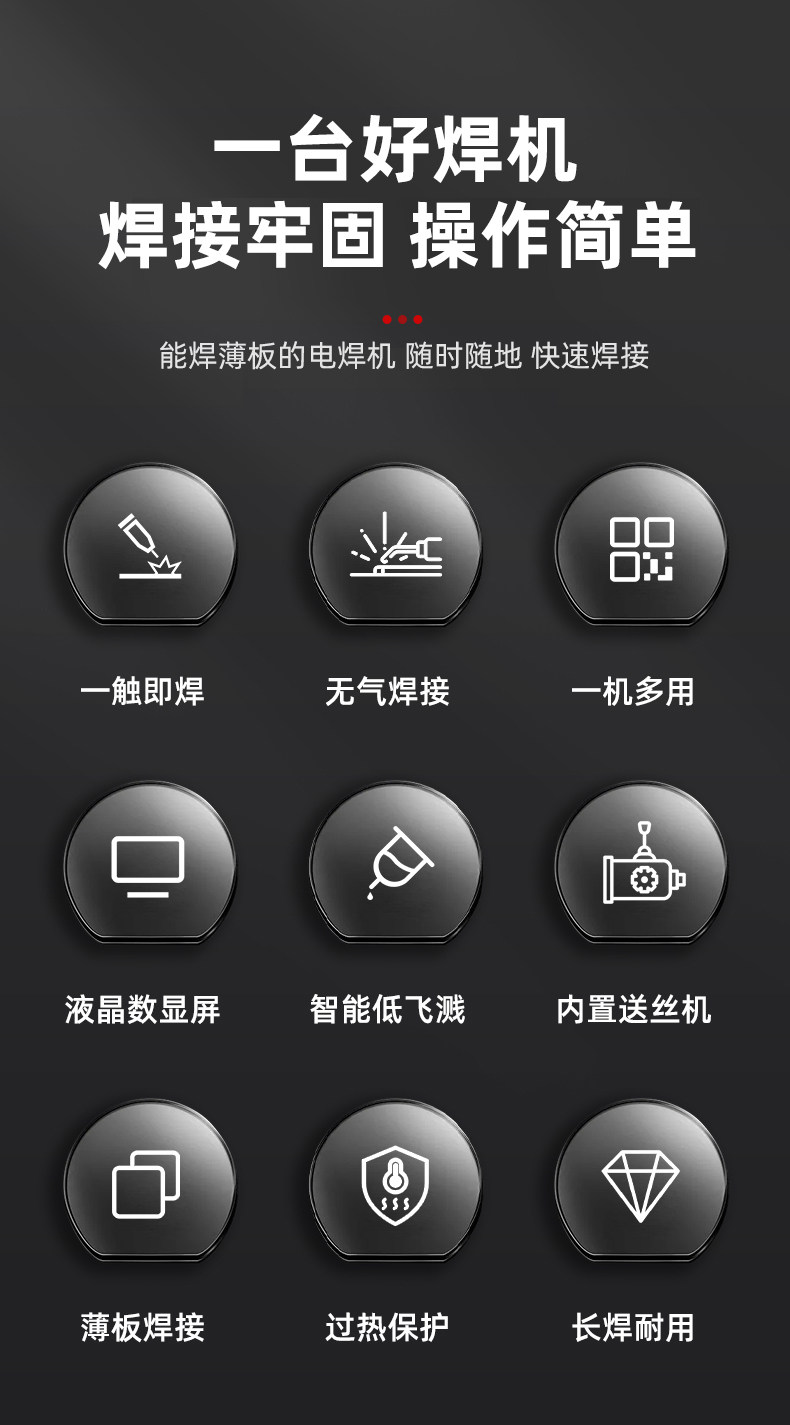 一台好焊机

焊接牢固 操作简单

能焊薄板的电焊机 随时随地 快速焊接

一触即焊

无气焊接

一机多用

液晶数显屏

智能低飞溅

内置送丝机

薄板焊接

过热保护

长焊耐用