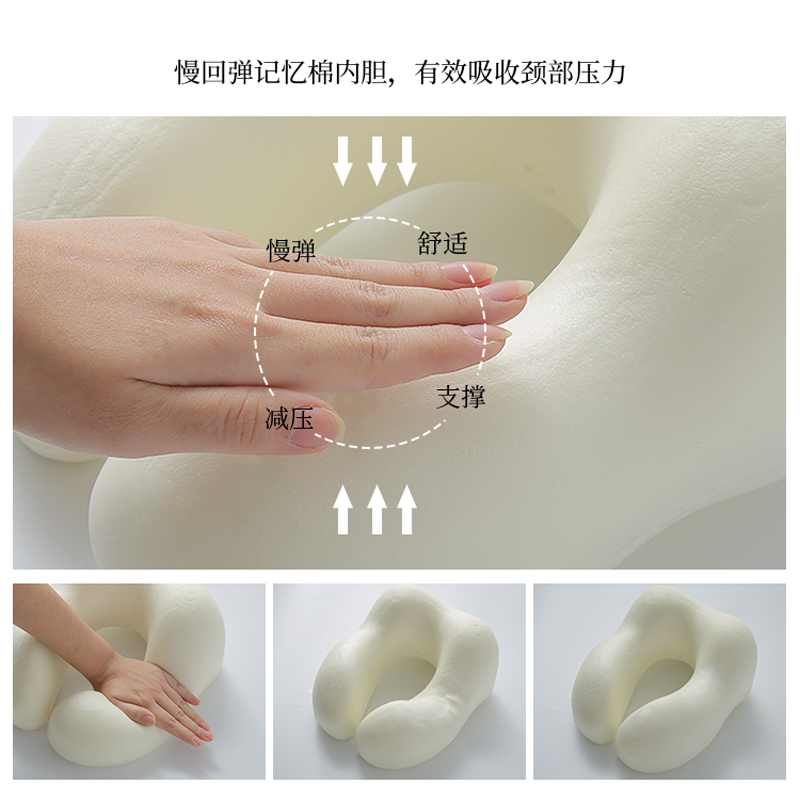 慢回弹记忆棉内胆，有效吸收颈部压力

慢弹
舒适
支撑
减压