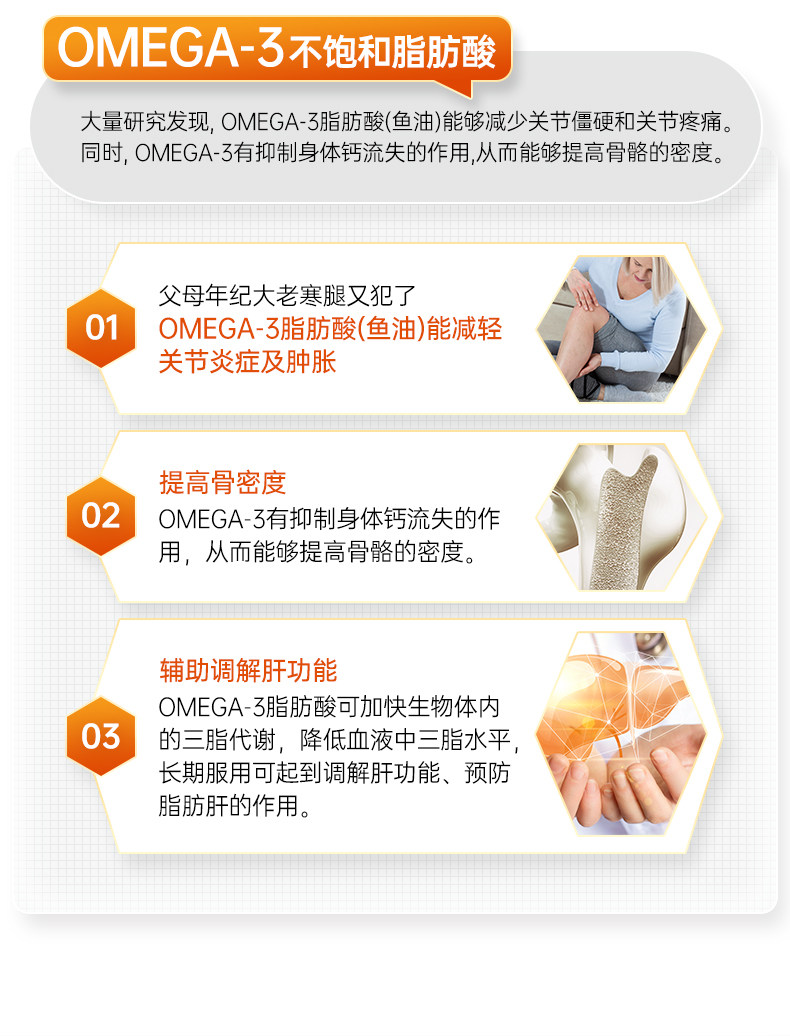 OMEGA-3不饱和脂肪酸

大量研究发现, OMEGA-3脂肪酸(鱼油)能够减少关节僵硬和关节疼痛。同时, OMEGA-3有抑制身体钙流失的作用,从而能够提高骨骼的密度。

01
父母年纪大老寒腿又犯了
OMEGA-3脂肪酸(鱼油)能减轻关节炎症及肿胀

02
提高骨密度
OMEGA-3有抑制身体钙流失的作用，从而能够提高骨骼的密度。

03
辅助调解肝功能
OMEGA-3脂肪酸可加快生物体内的三脂代谢，降低血液中三脂水平，长期服用可起到调解肝功能、预防脂肪肝的作用。