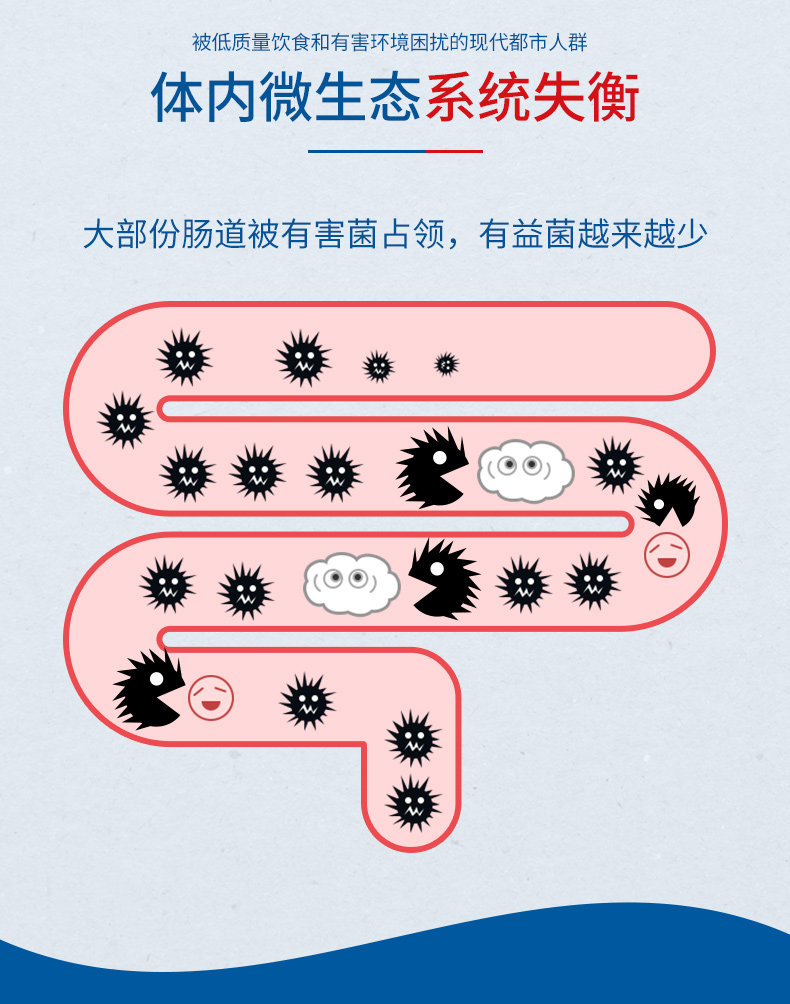 被低质量饮食和有害环境困扰的现代都市人群

体内微生态系统失衡

大部份肠道被有害菌占领，有益菌越来越少