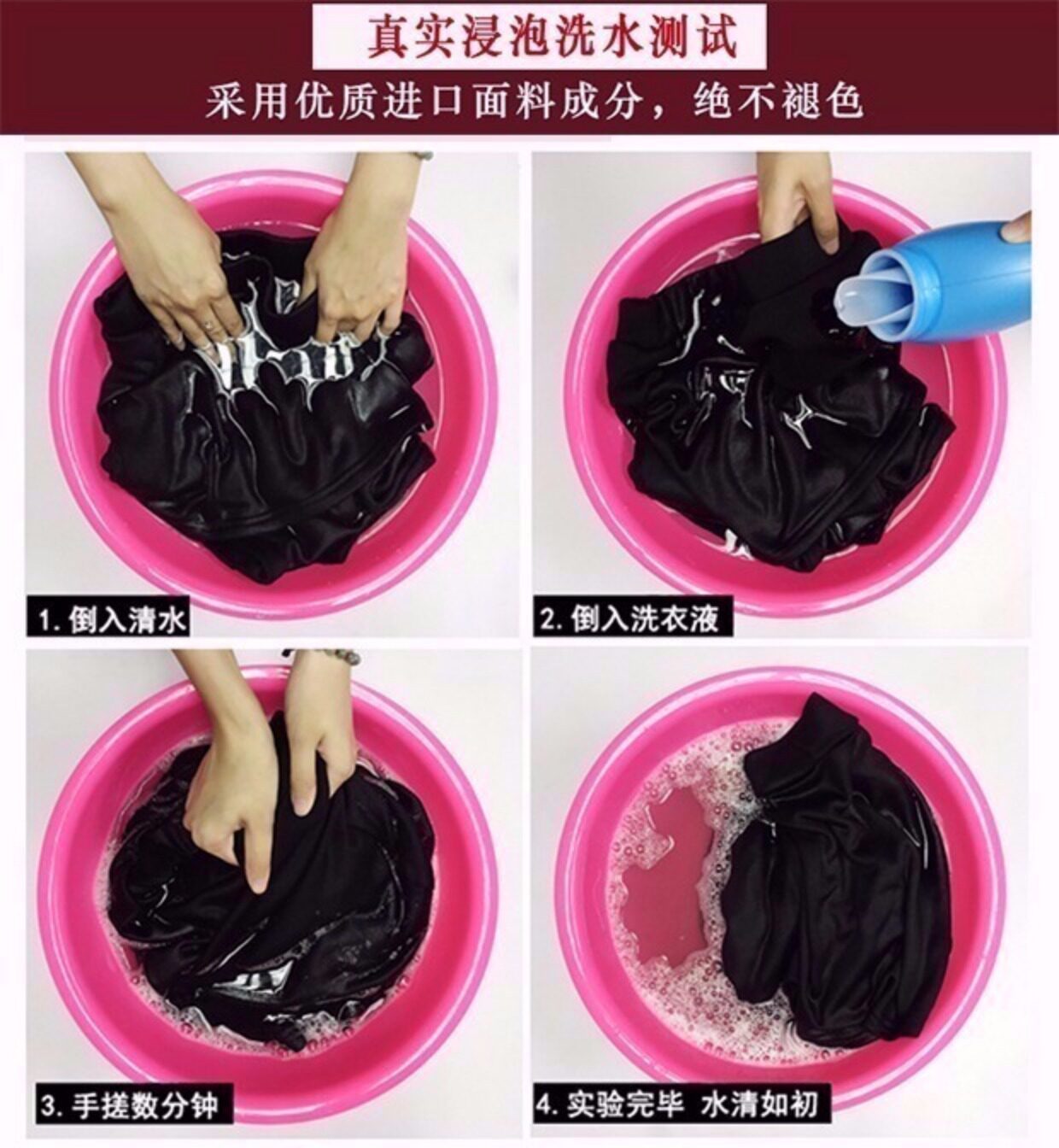 真实浸泡洗水测试

采用优质进口面料成分，绝不褪色

1. 倒入清水

2. 倒入洗衣液

3. 手搓数分钟

4. 实验完毕 水清如初